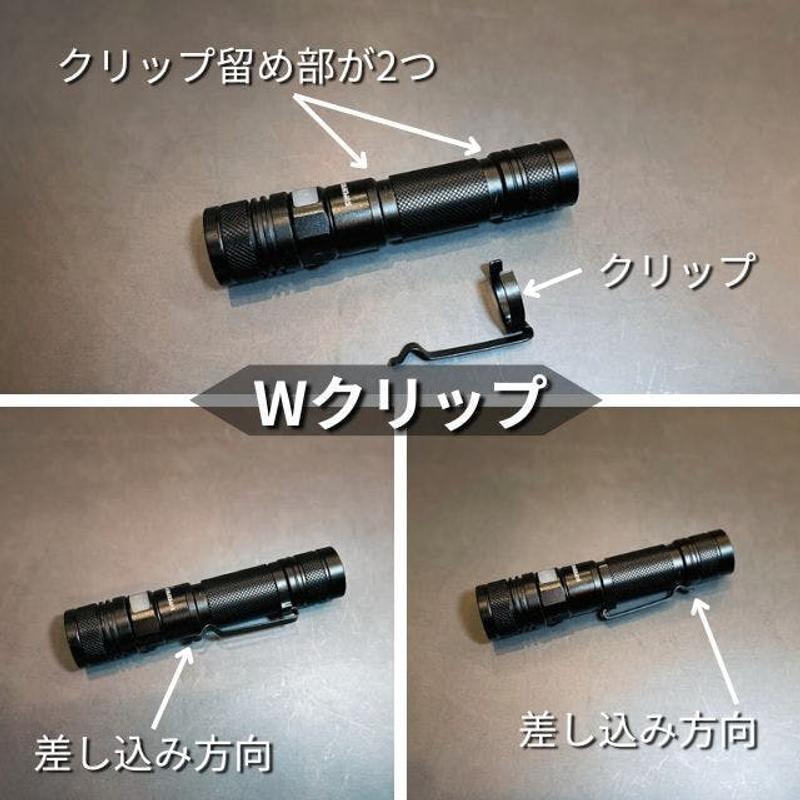 クリップ留め部が2つ

クリップ

Wクリップ

差し込み方向

差し込み方向