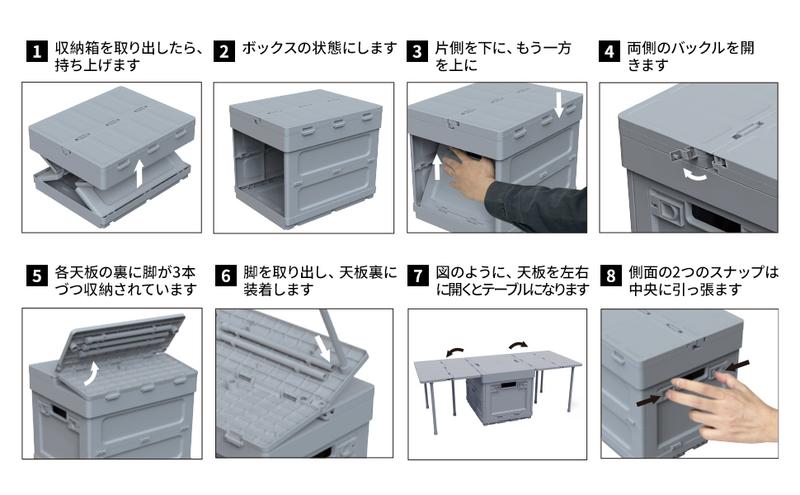 1 収納箱を取り出したら、持ち上げます

2 ボックスの状態にします

3 片側を下に、もう一方を上に

4 両側のバックルを開きます

5 各天板の裏に脚が3本づつ収納されています

6 脚を取り出し、天板裏に装着します

7 図のように、天板を左右に開くとテーブルになります

8 側面の2つのスナップは中央に引っ張ます