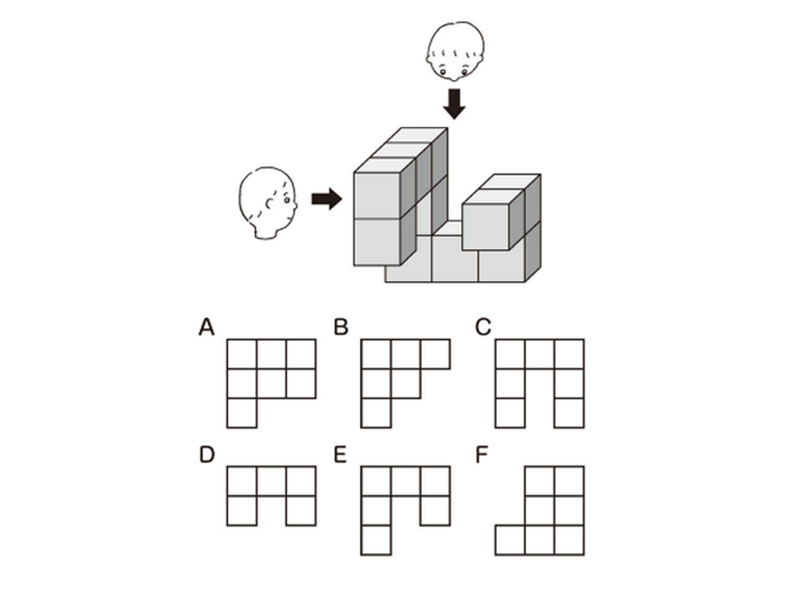 A

B

C

D

E

F