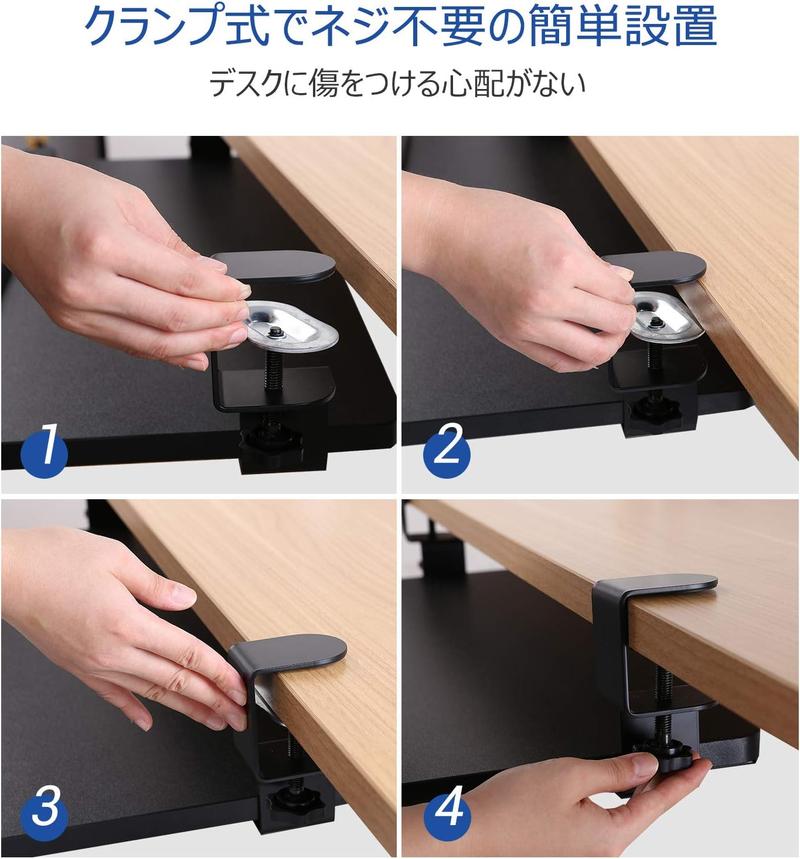 クランプ式でネジ不要の簡単設置

デスクに傷をつける心配がない

1

2

3

4