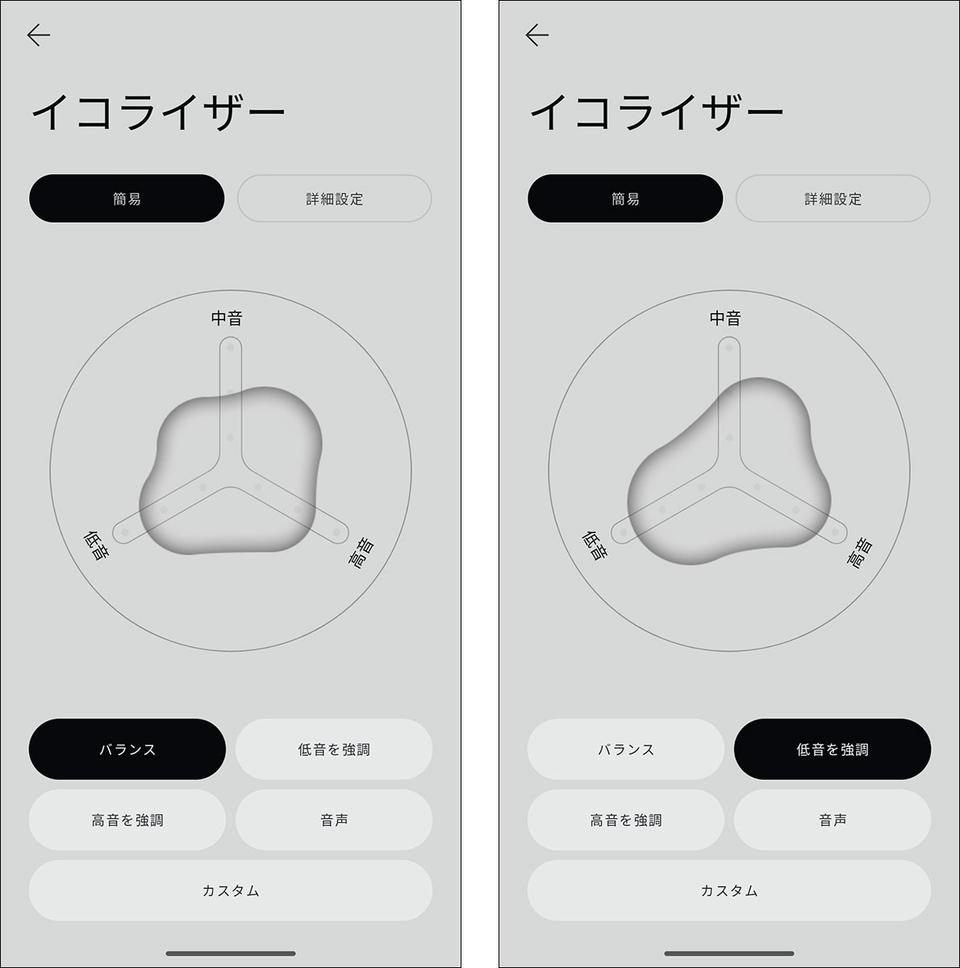 イコライザー

簡易

詳細設定

中音

低音

高音

バランス

低音を強調

高音を強調

音声

カスタム

イコライザー

簡易

詳細設定

中音

低音

高音

バランス

低音を強調

高音を強調

音声

カスタム