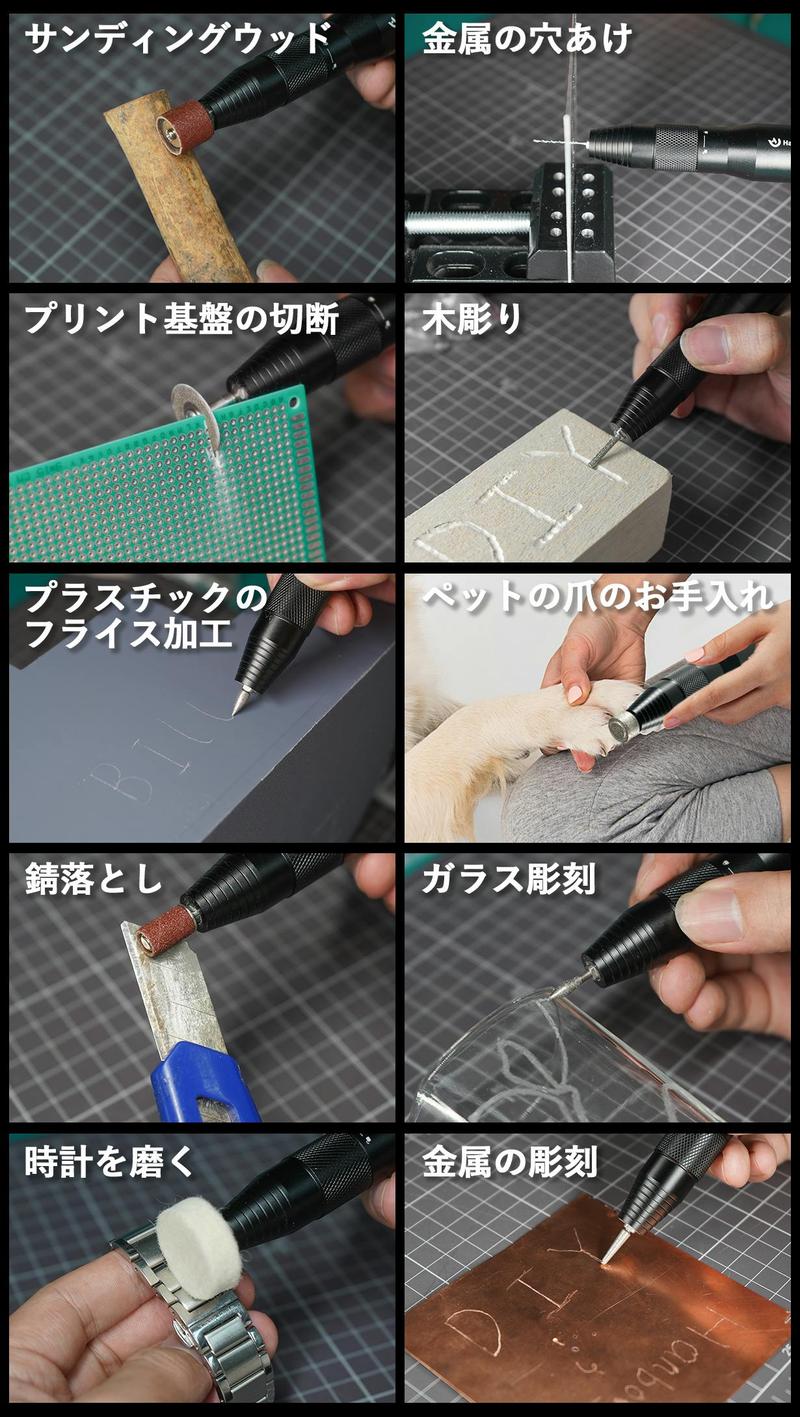 サンディングウッド

金属の穴あけ

プリント基盤の切断

木彫り

DIY

プラスチックのフライス加工

BIL

ペットの爪のお手入れ

錆落とし

ガラス彫刻

時計を磨く

金属の彫刻

DIY