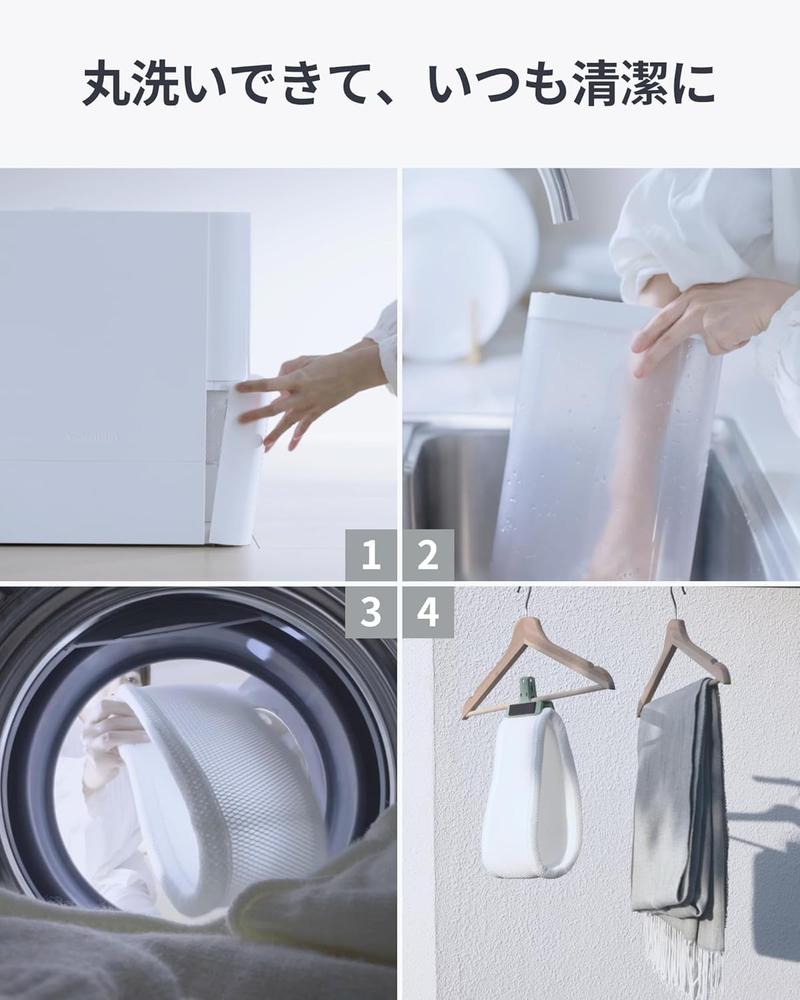 丸洗いできて、いつも清潔に

1 2
3 4