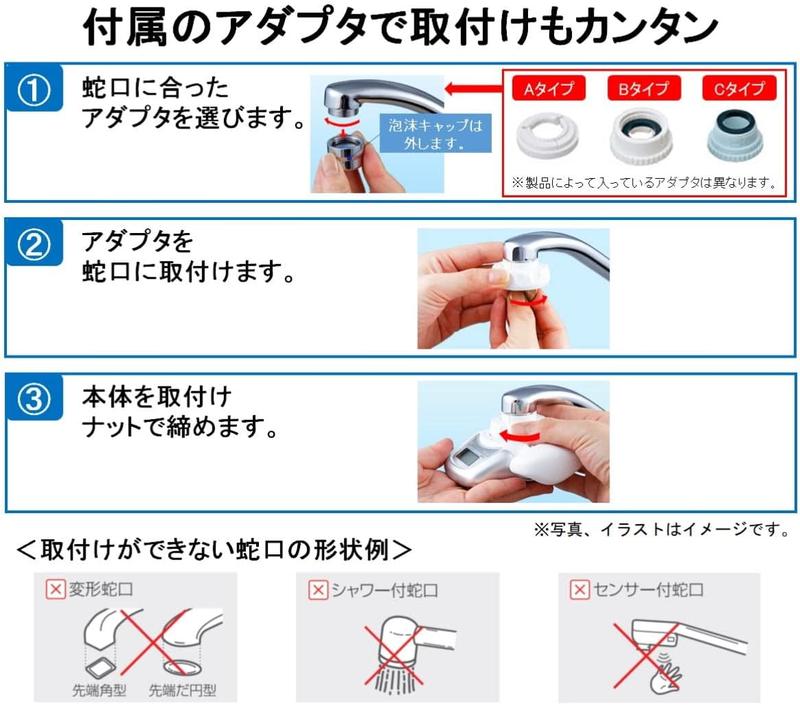 付属のアダプタで取付けもカンタン

①
蛇口に合ったアダプタを選びます。

泡沫キャップは外します。

Aタイプ
Bタイプ
Cタイプ

※製品によって入っているアダプタは異なります。

②
アダプタを蛇口に取付けます。

③
本体を取付けナットで締めます。

※写真、イラストはイメージです。

＜取付けができない蛇口の形状例＞

☒変形蛇口
先端角型
先端だ円型

☒シャワー付蛇口

☒センサー付蛇口