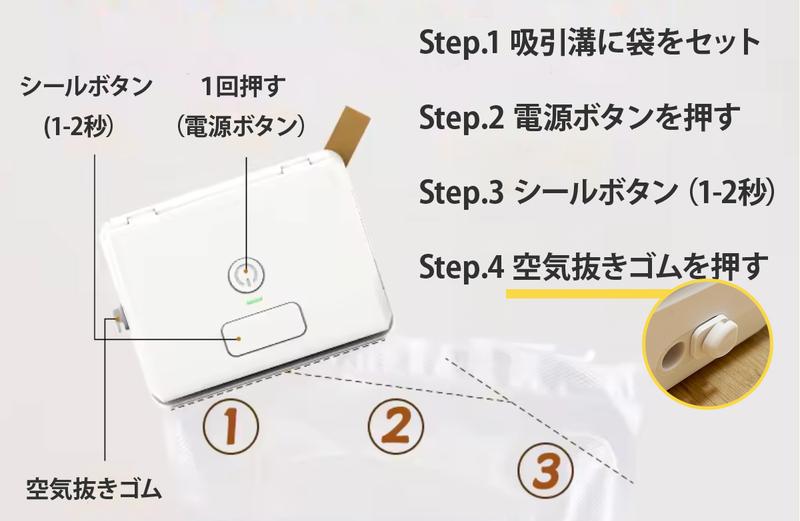 シールボタン
(1-2秒)

1回押す
(電源ボタン)

Step.1 吸引溝に袋をセット

Step.2 電源ボタンを押す

Step.3 シールボタン (1-2秒)

Step.4 空気抜きゴムを押す

1

2

3

空気抜きゴム