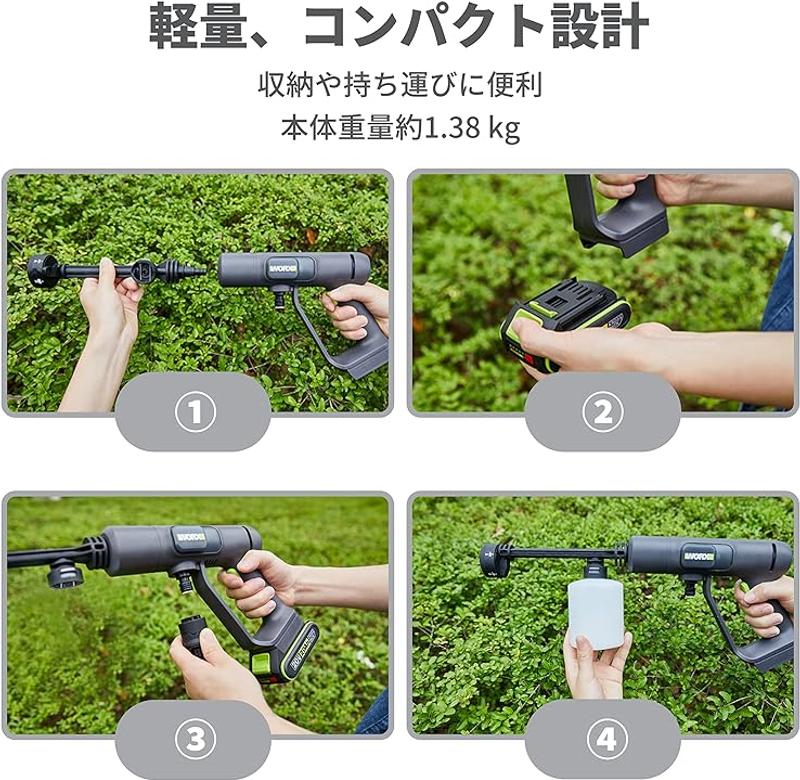 軽量、コンパクト設計

収納や持ち運びに便利
本体重量約1.38 kg

WORX

①

②

WORX

③

WORX

④