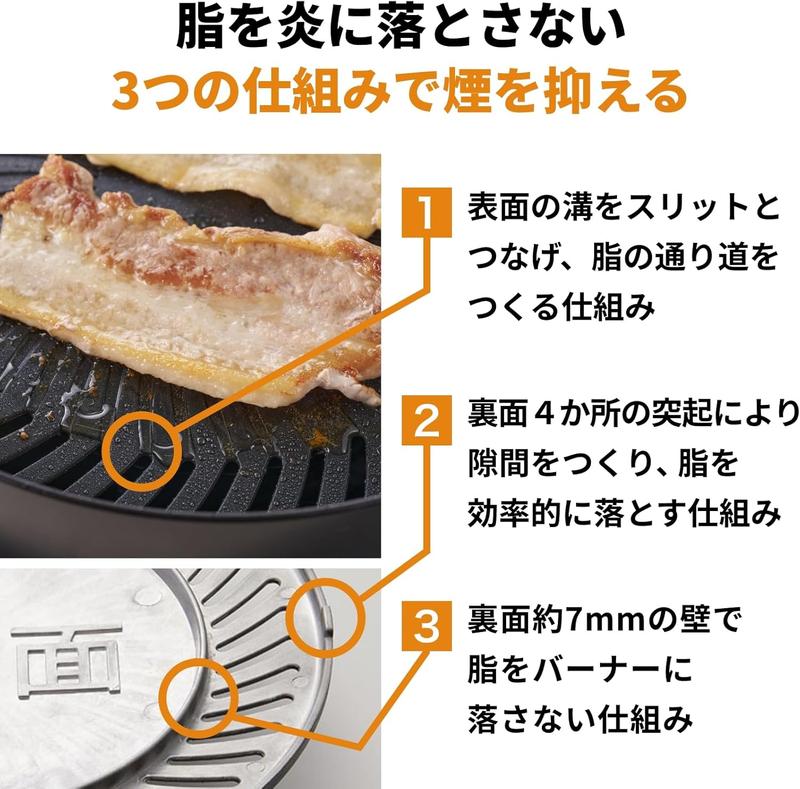 脂を炎に落とさない
3つの仕組みで煙を抑える

1
表面の溝をスリットとつなげ、脂の通り道をつくる仕組み

2
裏面４か所の突起により隙間をつくり、脂を効率的に落とす仕組み

3
裏面約7mmの壁で脂をバーナーに落さない仕組み

面