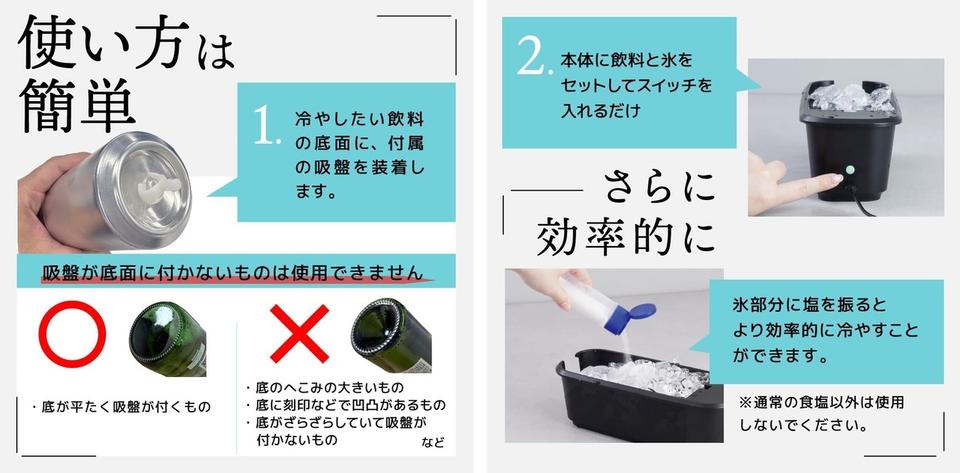 使い方は簡単

1. 冷やしたい飲料の底面に、付属の吸盤を装着します。

吸盤が底面に付かないものは使用できません

・底が平たく吸盤が付くもの

・底のへこみの大きいもの
・底に刻印などで凹凸があるもの
・底がざらざらしていて吸盤が付かないもの
など

2. 本体に飲料と氷をセットしてスイッチを入れるだけ

さらに効率的に

氷部分に塩を振るとより効率的に冷やすことができます。

※通常の食塩以外は使用しないでください。