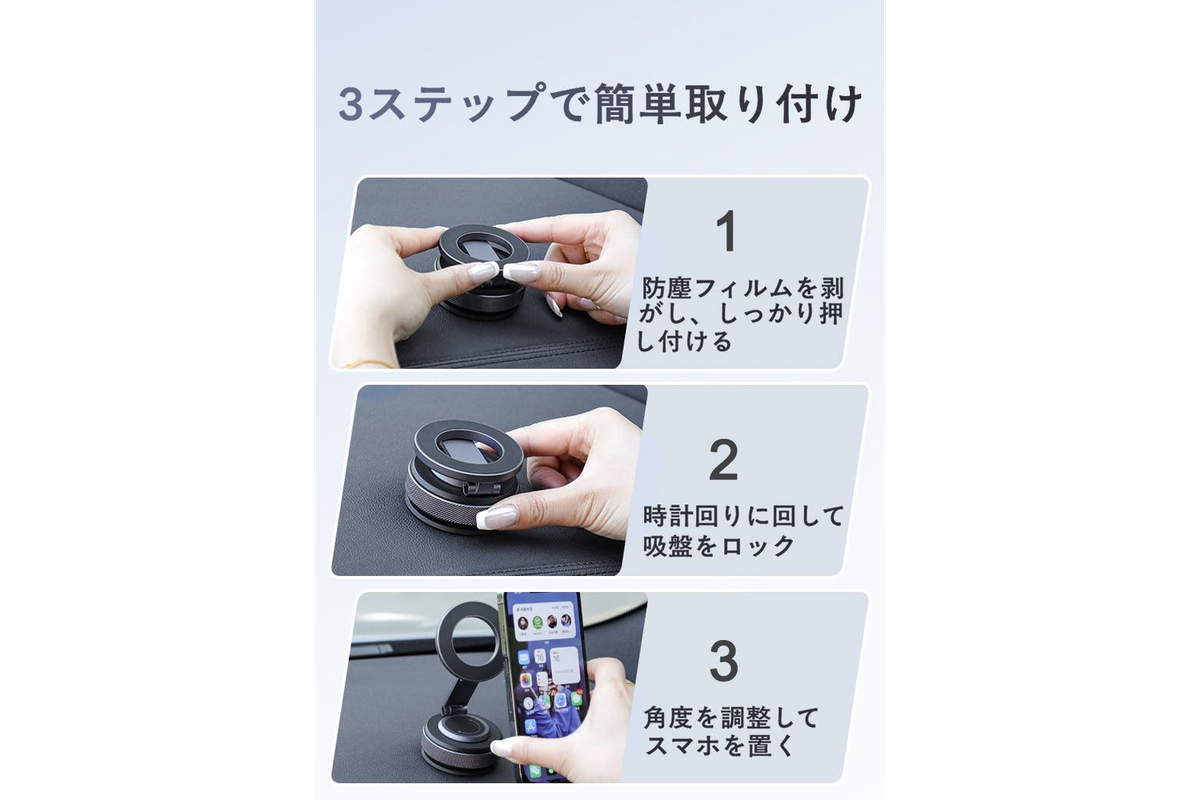 3ステップで簡単取り付け

1

防塵フィルムを剥がし、しっかり押し付ける

2

時計回りに回して吸盤をロック

3

角度を調整してスマホを置く