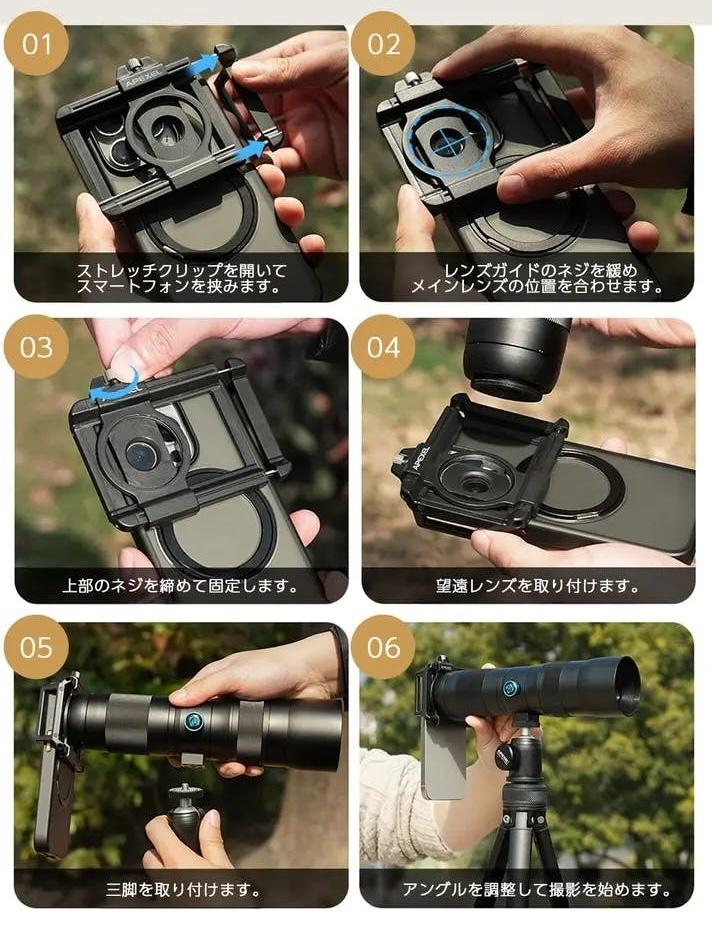 01

APEXEL

ストレッチクリップを開いて
スマートフォンを挟みます。

02

レンズガイドのネジを緩め
メインレンズの位置を合わせます。

03

上部のネジを締めて固定します。

04

APEXEL

望遠レンズを取り付けます。

05

三脚を取り付けます。

06

アングルを調整して撮影を始めます。