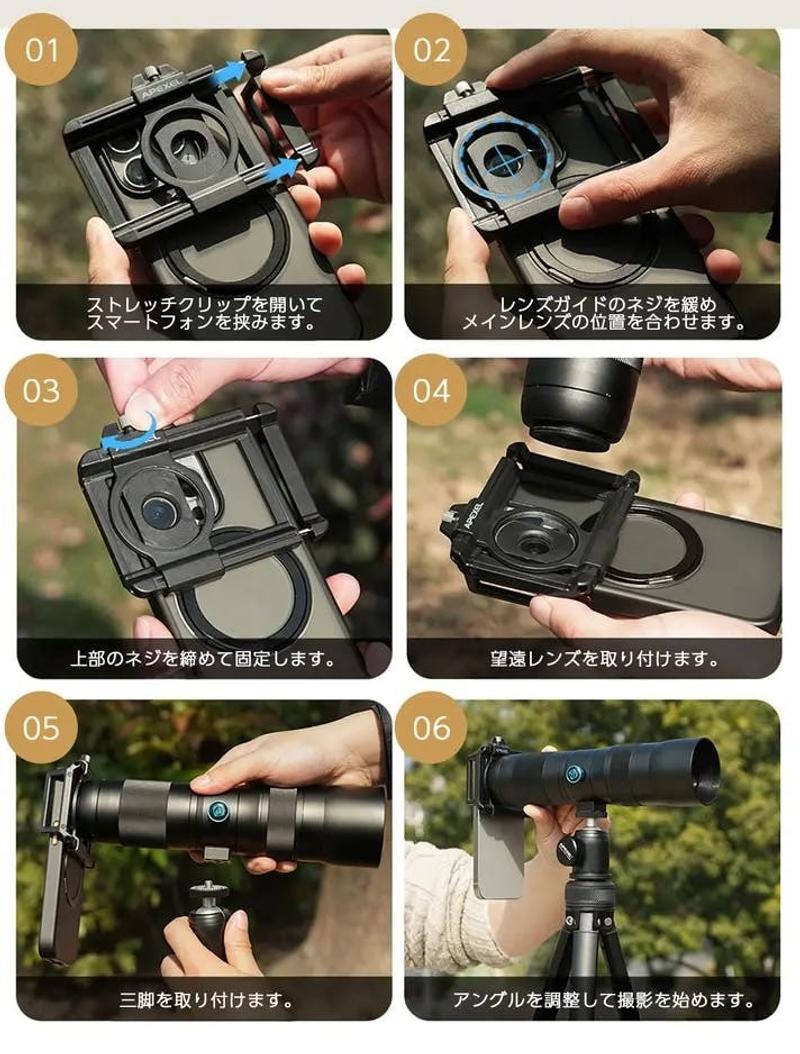 01

APEXEL

ストレッチクリップを開いて
スマートフォンを挟みます。

02

レンズガイドのネジを緩め
メインレンズの位置を合わせます。

03

上部のネジを締めて固定します。

04

APEXEL

望遠レンズを取り付けます。

05

三脚を取り付けます。

06

アングルを調整して撮影を始めます。