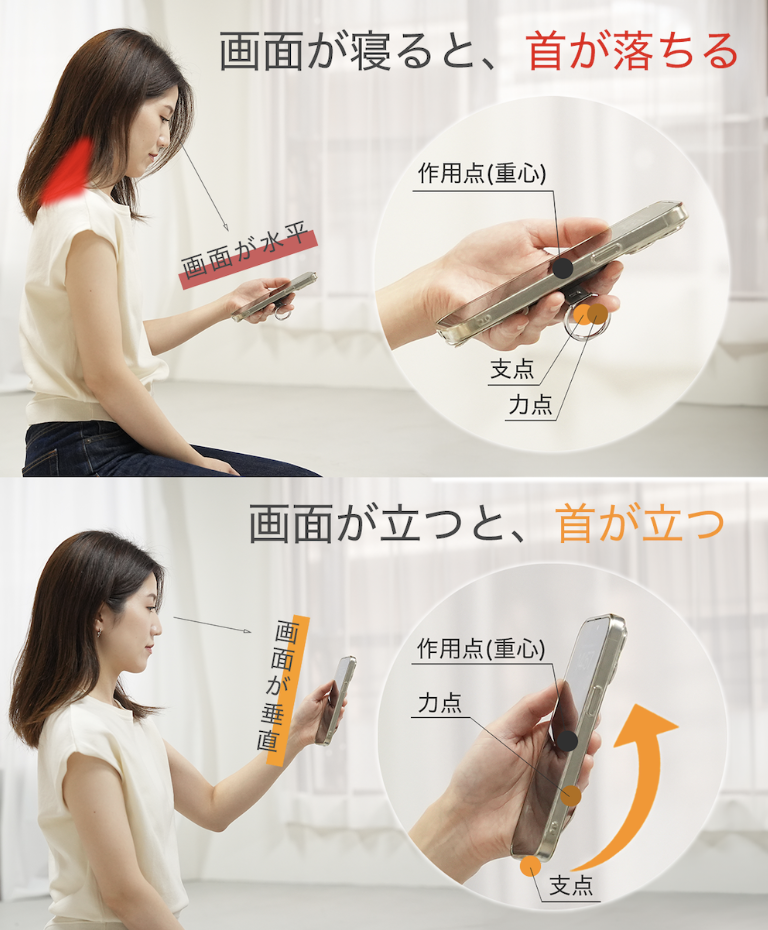 画面が寝ると、首が落ちる

画面が水平

作用点(重心)

支点

力点

画面が立つと、首が立つ

画面が垂直

作用点(重心)

力点

支点