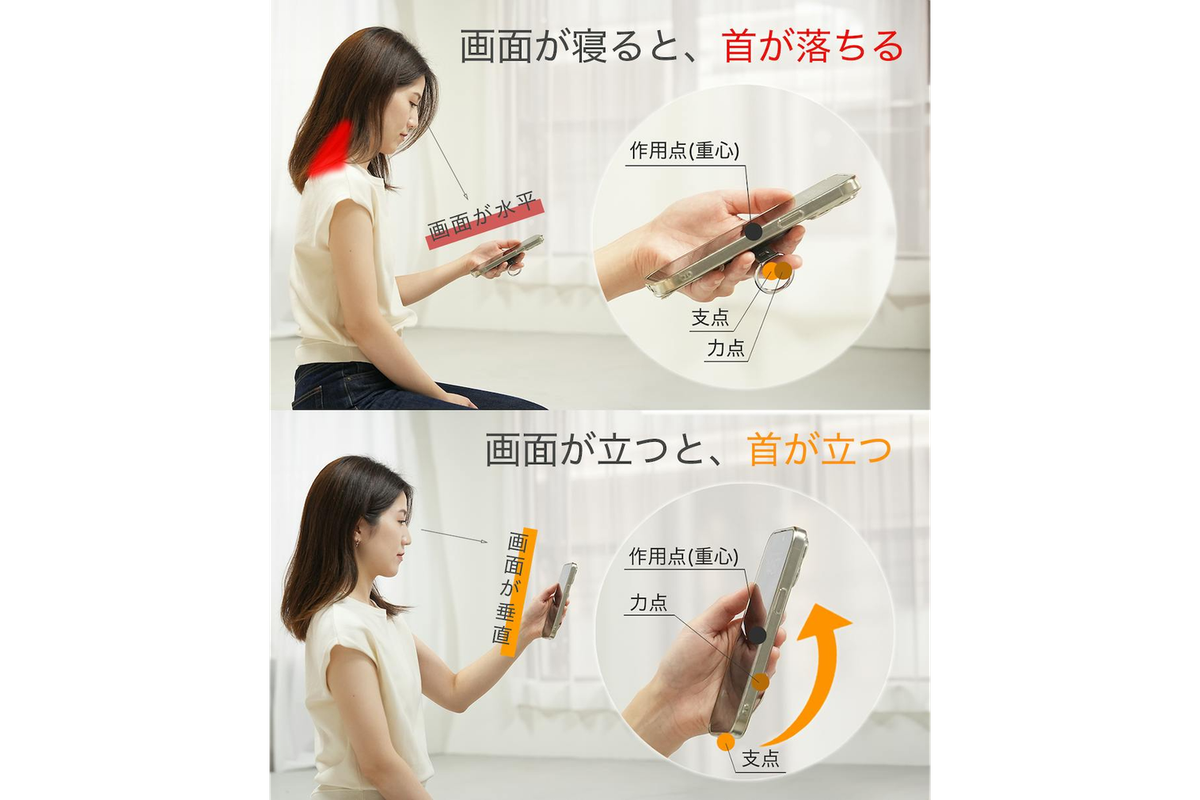 画面が寝ると、首が落ちる

画面が水平

作用点(重心)

支点

力点

画面が立つと、首が立つ

画面が垂直

作用点(重心)

力点

支点