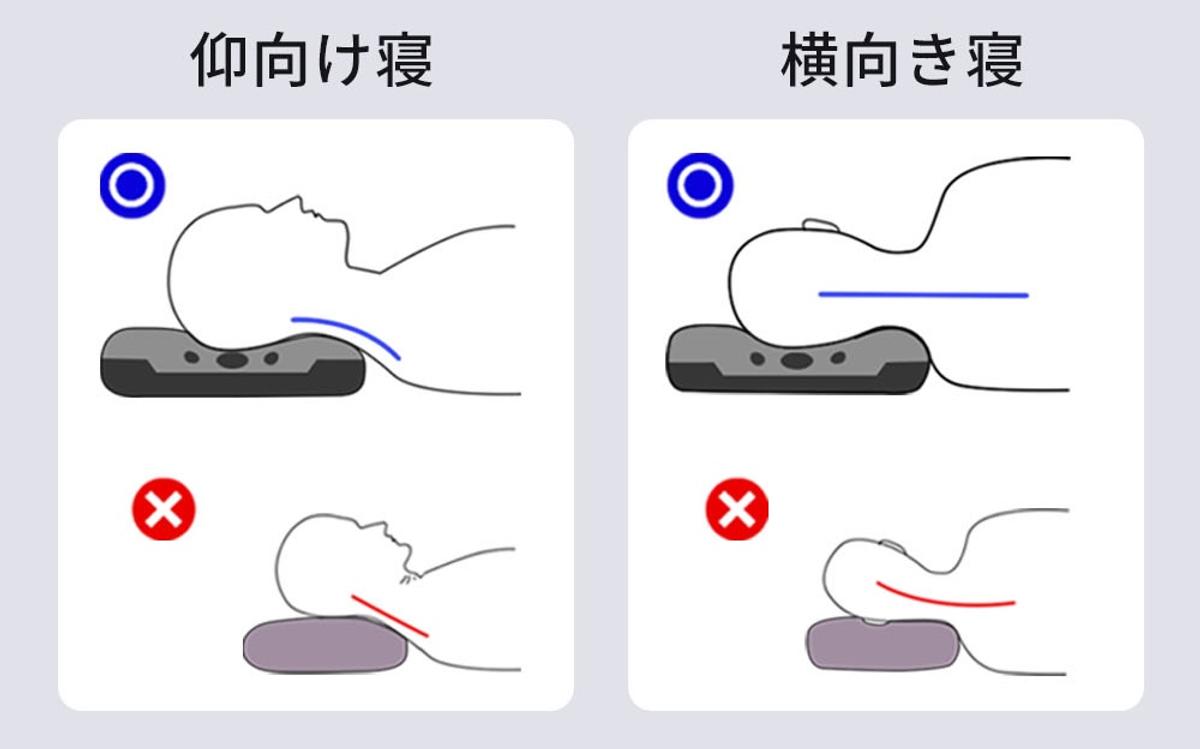 仰向け寝

横向き寝