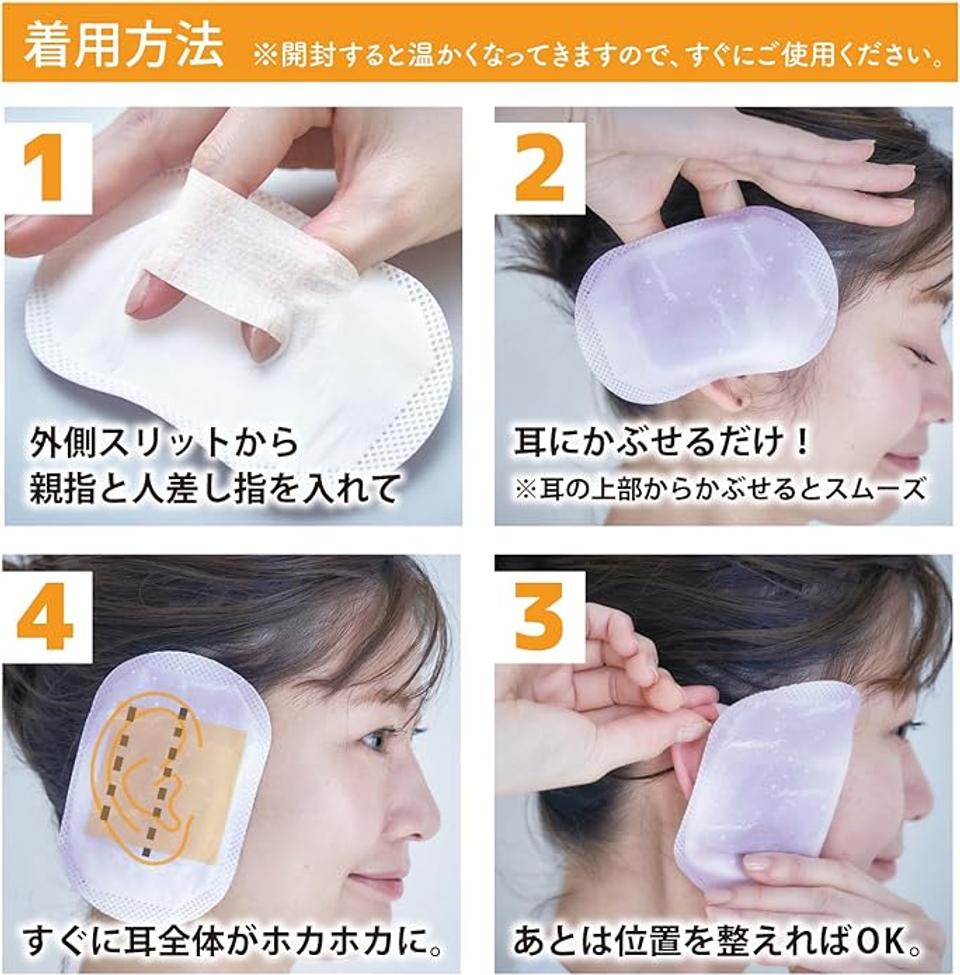 着用方法 ※開封すると温かくなってきますので、すぐにご使用ください。

1
外側スリットから
親指と人差し指を入れて

2
耳にかぶせるだけ！
※耳の上部からかぶせるとスムーズ

4
すぐに耳全体がホカホカに。

3
あとは位置を整えればOK。