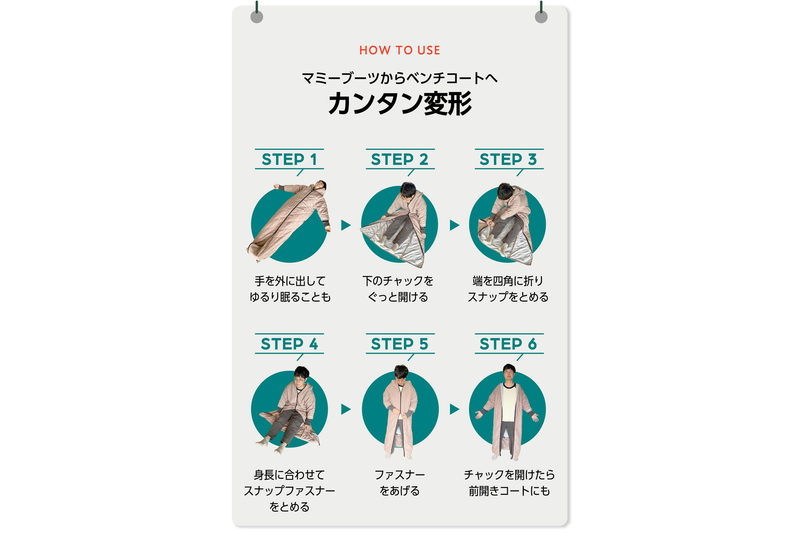 HOW TO USE

マミーブーツからベンチコートへ
カンタン変形

STEP 1
手を外に出して
ゆるり眠ることも

STEP 2
下のチャックを
ぐっと開ける

STEP 3
端を四角に折り
スナップをとめる

STEP 4
身長に合わせて
スナップファスナー
をとめる

STEP 5
ファスナー
をあげる

STEP 6
チャックを開けたら
前開きコートにも