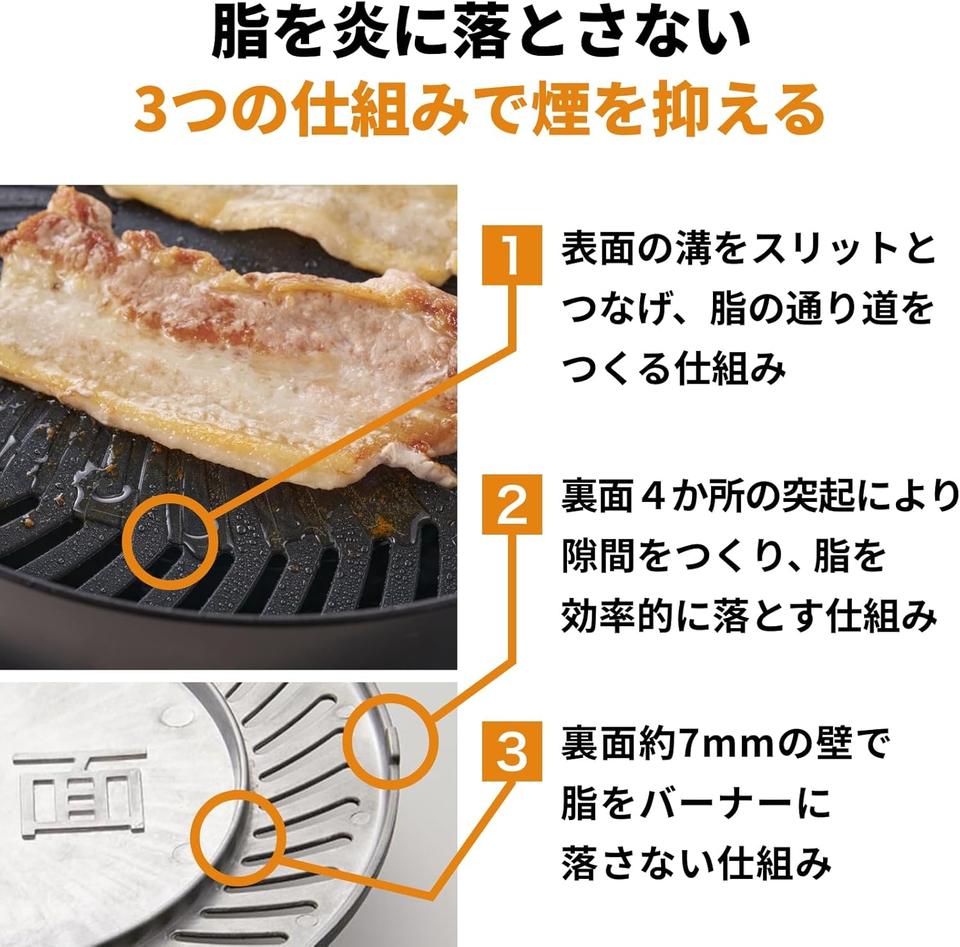 脂を炎に落とさない
3つの仕組みで煙を抑える

1
表面の溝をスリットとつなげ、脂の通り道をつくる仕組み

2
裏面４か所の突起により隙間をつくり、脂を効率的に落とす仕組み

3
裏面約7mmの壁で脂をバーナーに落さない仕組み

面