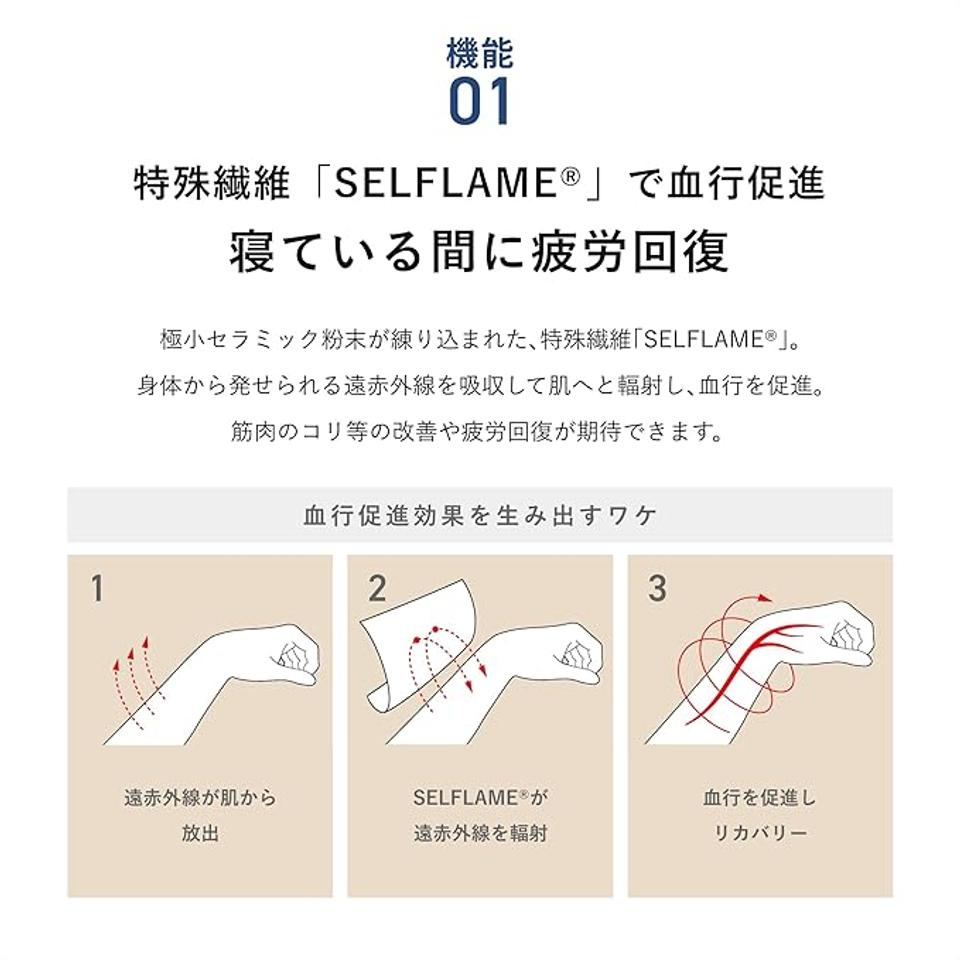 機能
01

特殊繊維「SELFLAME®」で血行促進
寝ている間に疲労回復

極小セラミック粉末が練り込まれた、特殊繊維「SELFLAME®」。
身体から発せられる遠赤外線を吸収して肌へと輻射し、血行を促進。
筋肉のコリ等の改善や疲労回復が期待できます。

血行促進効果を生み出すワケ

1
遠赤外線が肌から放出

2
SELFLAME®が遠赤外線を輻射

3
血行を促進しリカバリー