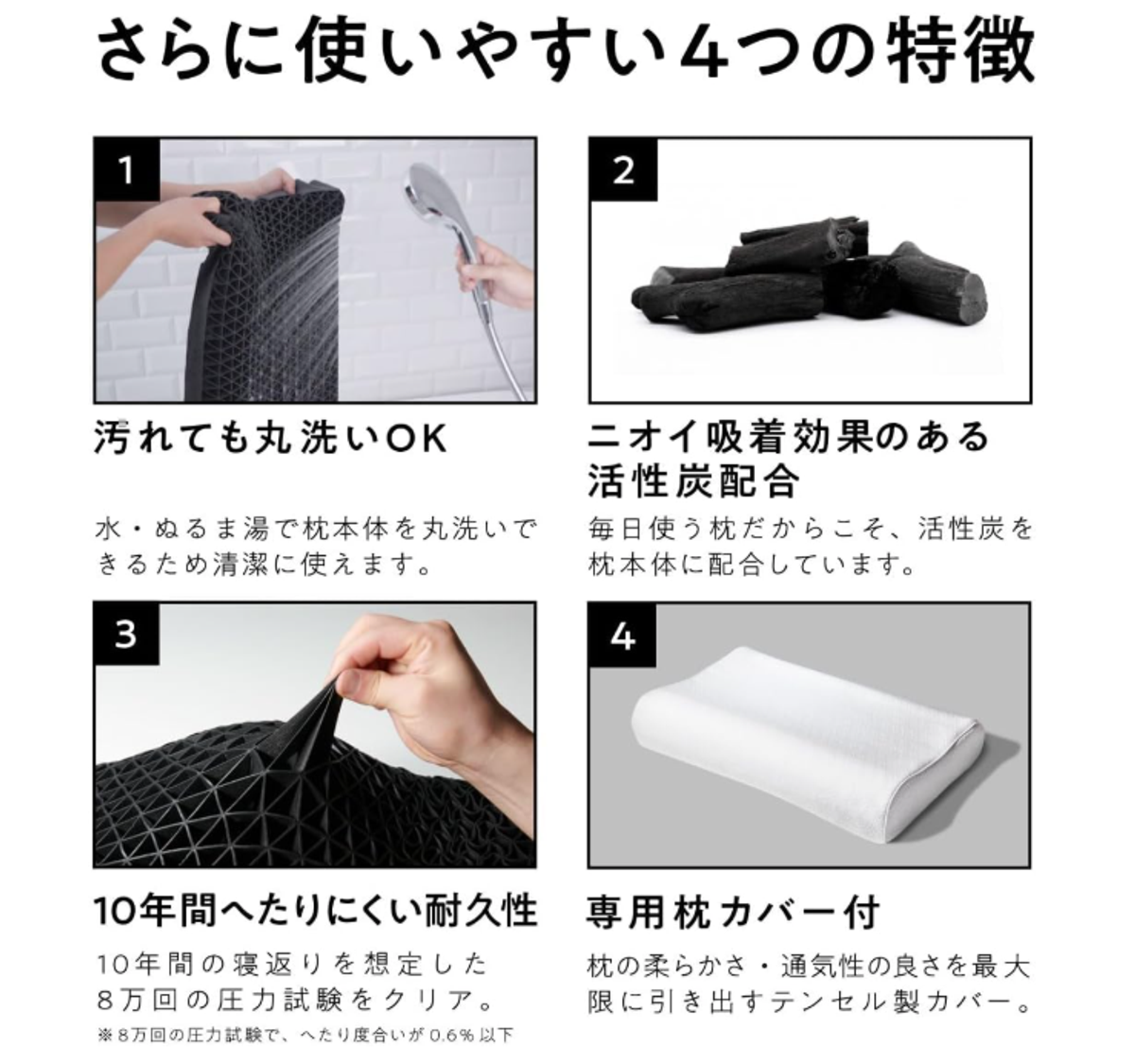 さらに使いやすい4つの特徴

1

汚れても丸洗いOK

水・ぬるま湯で枕本体を丸洗いできるため清潔に使えます。

2

ニオイ吸着効果のある活性炭配合

毎日使う枕だからこそ、活性炭を枕本体に配合しています。

3

10年間へたりにくい耐久性

10年間の寝返りを想定した8万回の圧力試験をクリア。

※8万回の圧力試験で、へたり度合いが0.6%以下

4

専用枕カバー付

枕の柔らかさ・通気性の良さを最大限に引き出すテンセル製カバー。