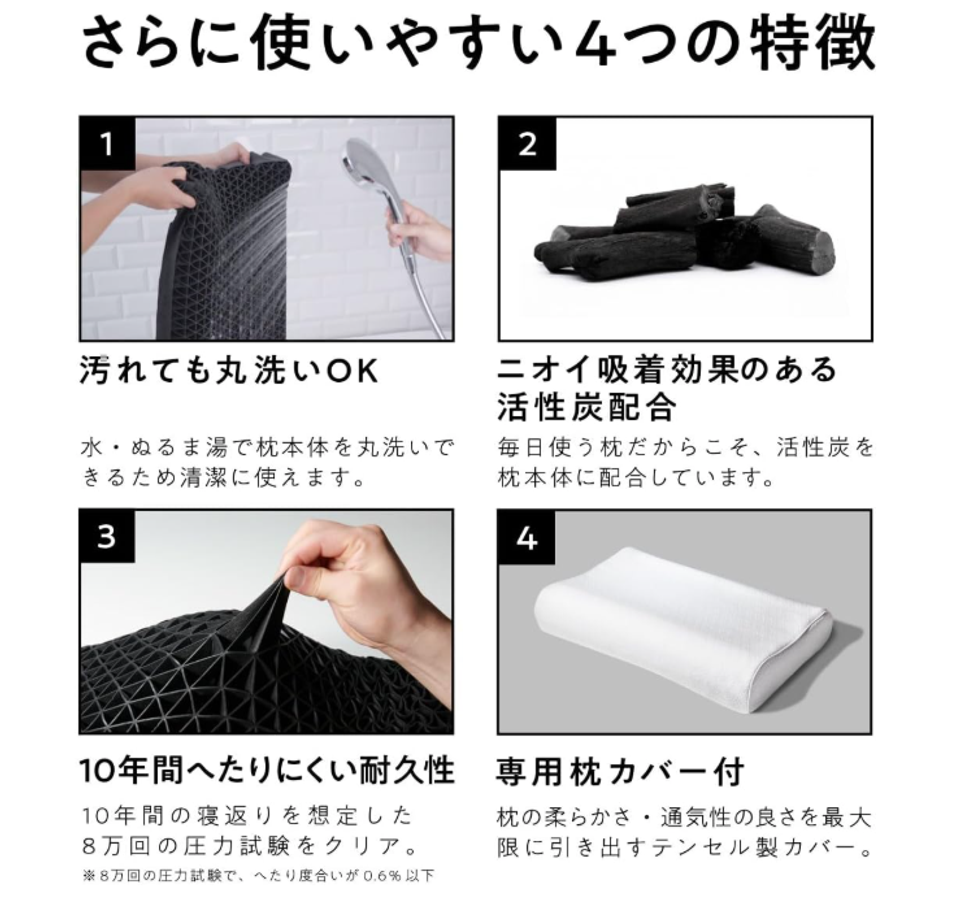 さらに使いやすい4つの特徴

1

汚れても丸洗いOK

水・ぬるま湯で枕本体を丸洗いできるため清潔に使えます。

2

ニオイ吸着効果のある活性炭配合

毎日使う枕だからこそ、活性炭を枕本体に配合しています。

3

10年間へたりにくい耐久性

10年間の寝返りを想定した8万回の圧力試験をクリア。

※8万回の圧力試験で、へたり度合いが0.6%以下

4

専用枕カバー付

枕の柔らかさ・通気性の良さを最大限に引き出すテンセル製カバー。