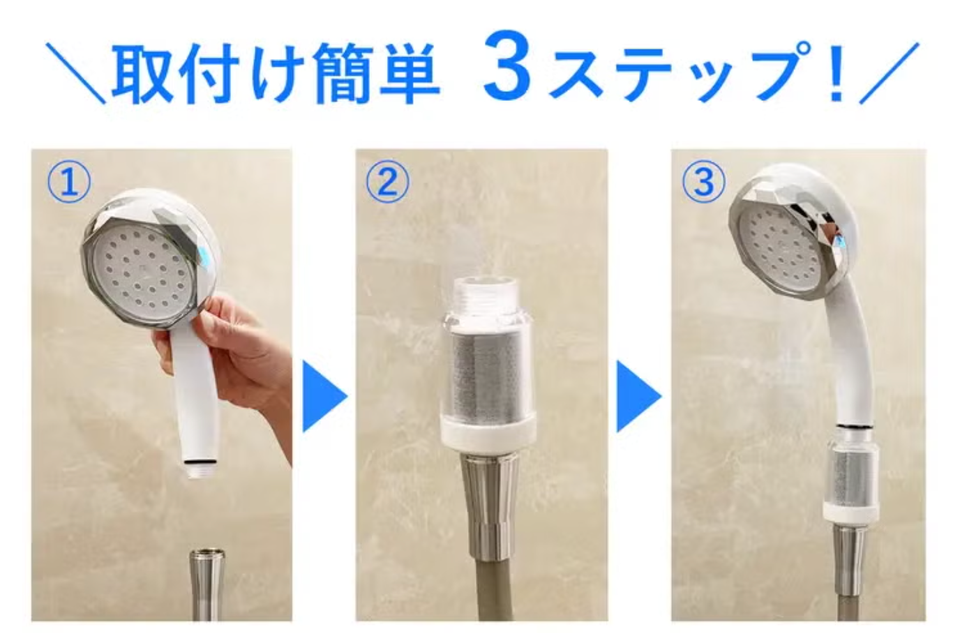 ＼取付け簡単 3ステップ！／

①

②

③