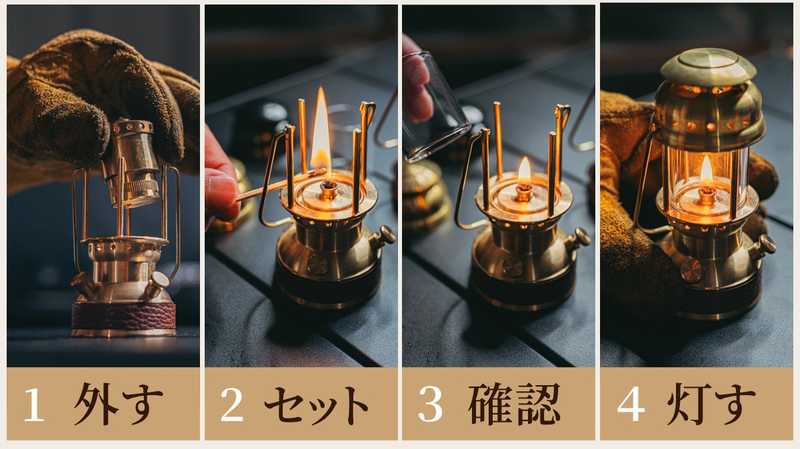 1 外す

2 セット

3 確認

4 灯す