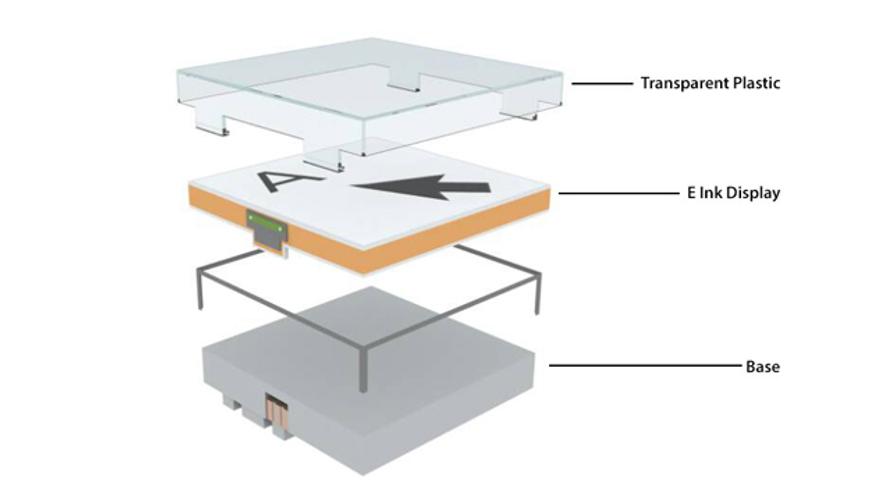 Transparent Plastic

A

E Ink Display

Base