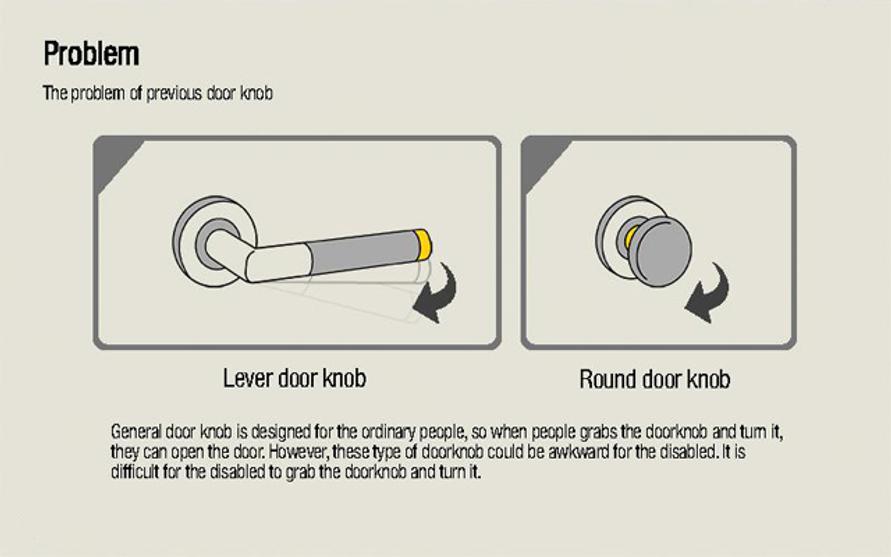 Problem

The problem of previous door knob

Lever door knob

Round door knob

General door knob is designed for the ordinary people, so when people grabs the doorknob and turn it, they can open the door. However, these type of doorknob could be awkward for the disabled. It is difficult for the disabled to grab the doorknob and turn it.