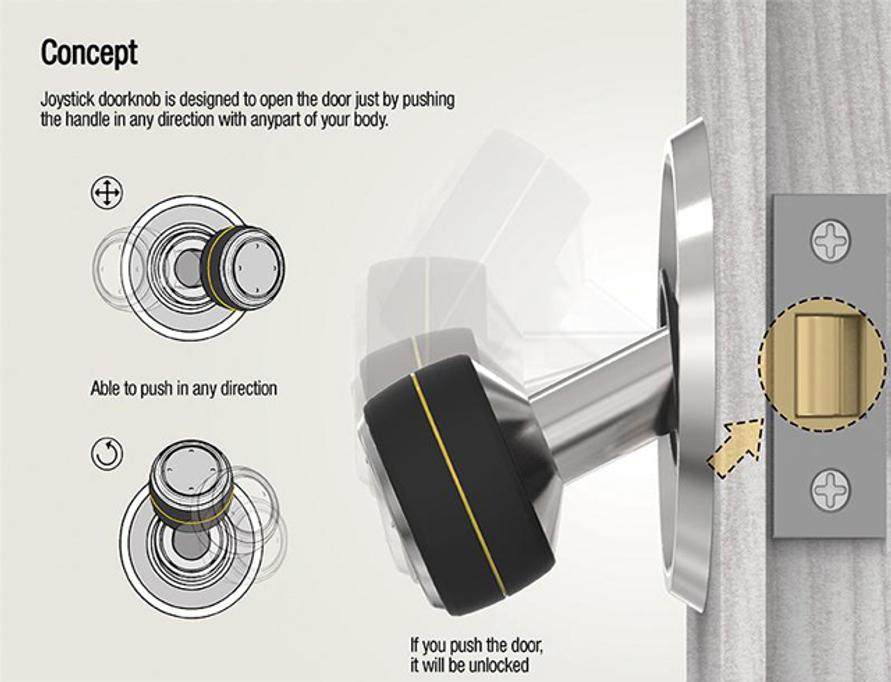 Concept

Joystick doorknob is designed to open the door just by pushing the handle in any direction with anypart of your body.

Able to push in any direction

If you push the door, it will be unlocked