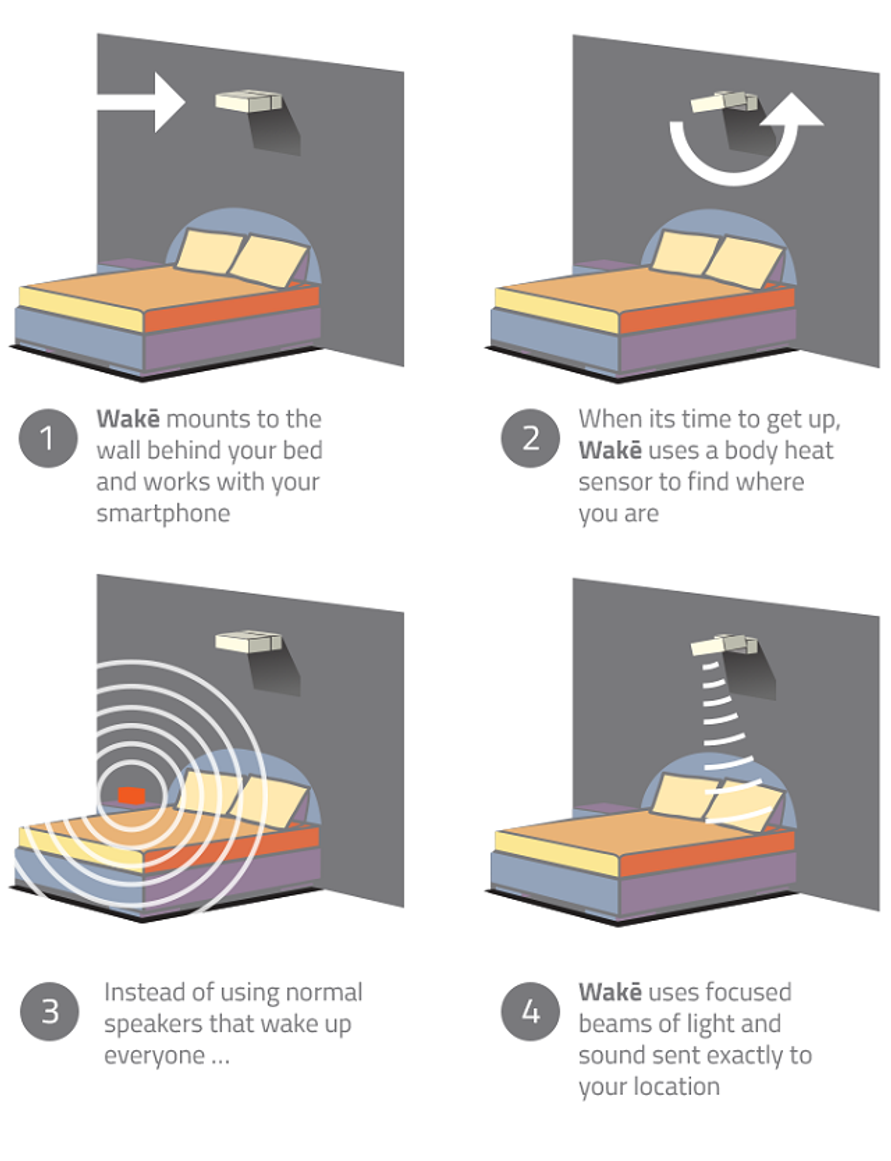 1 Wakē mounts to the wall behind your bed and works with your smartphone

2 When its time to get up, Wakē uses a body heat sensor to find where you are

3 Instead of using normal speakers that wake up everyone ...

4 Wakē uses focused beams of light and sound sent exactly to your location