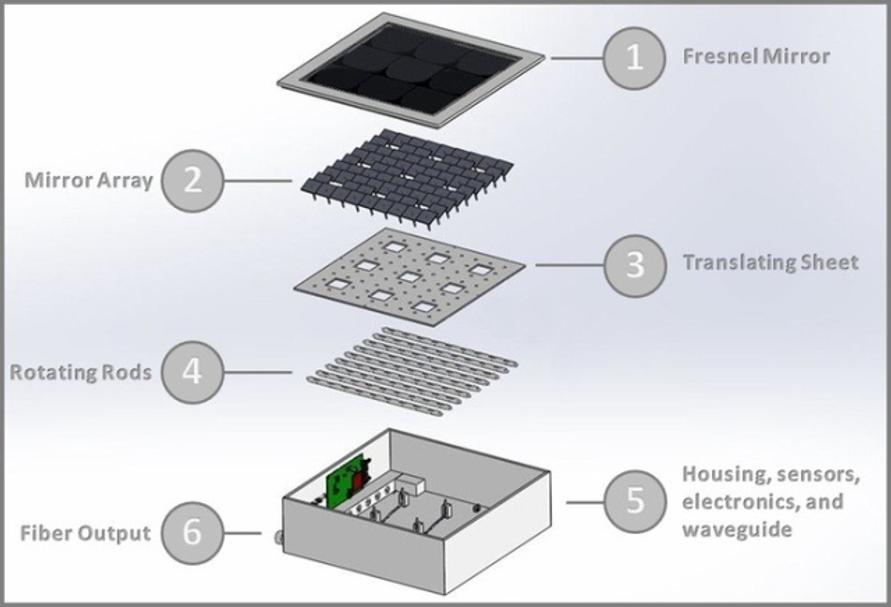 1 Fresnel Mirror

Mirror Array 2

3 Translating Sheet

Rotating Rods 4

5 Housing, sensors, electronics, and waveguide

Fiber Output 6