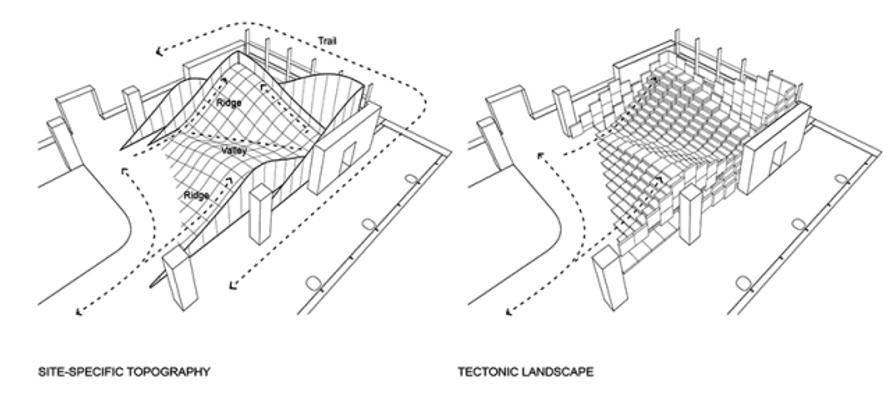 Trail

Ridge

Valley

Ridge

SITE-SPECIFIC TOPOGRAPHY

TECTONIC LANDSCAPE