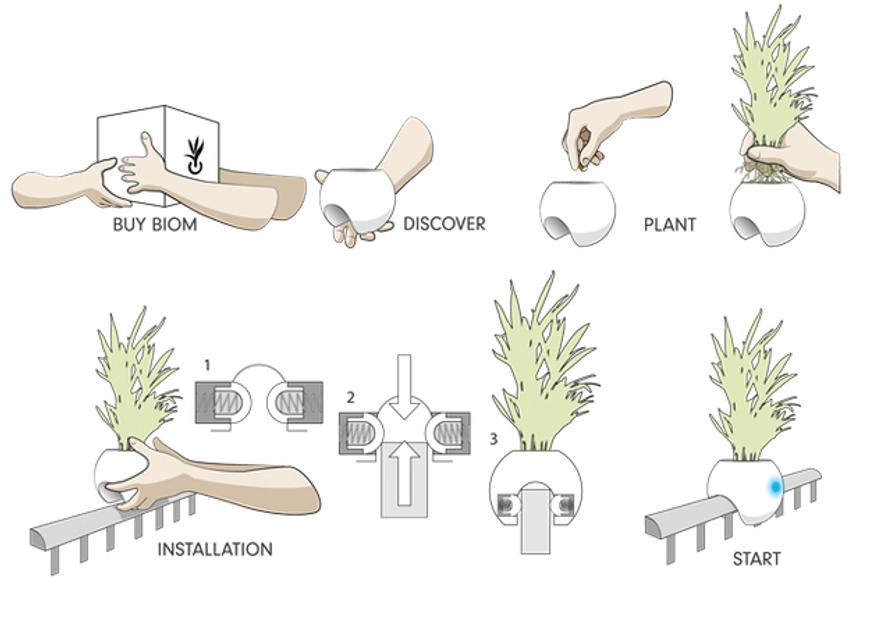 BUY BIOM

DISCOVER

PLANT

1

2

3

INSTALLATION

START