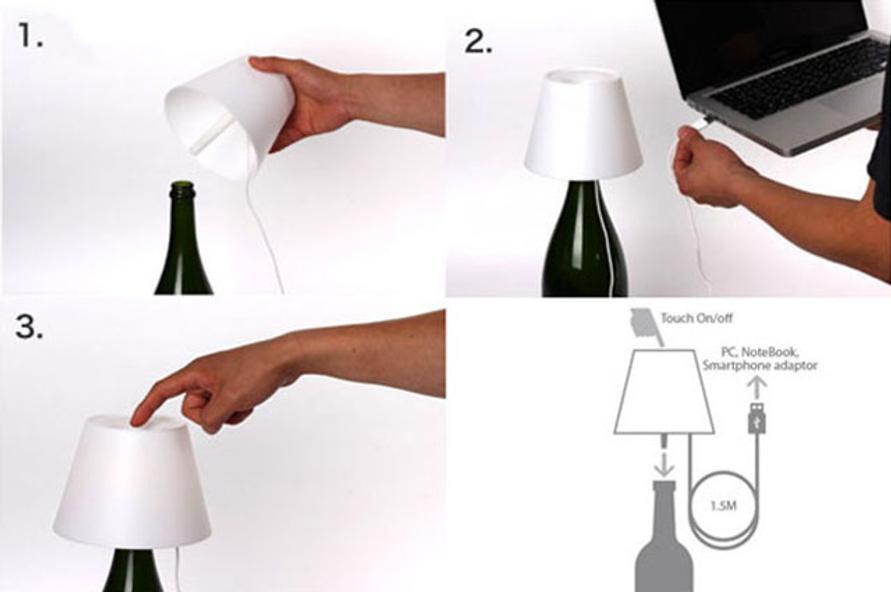 1.

2.

3.

Touch On/off

PC, NoteBook, Smartphone adaptor

1.5M