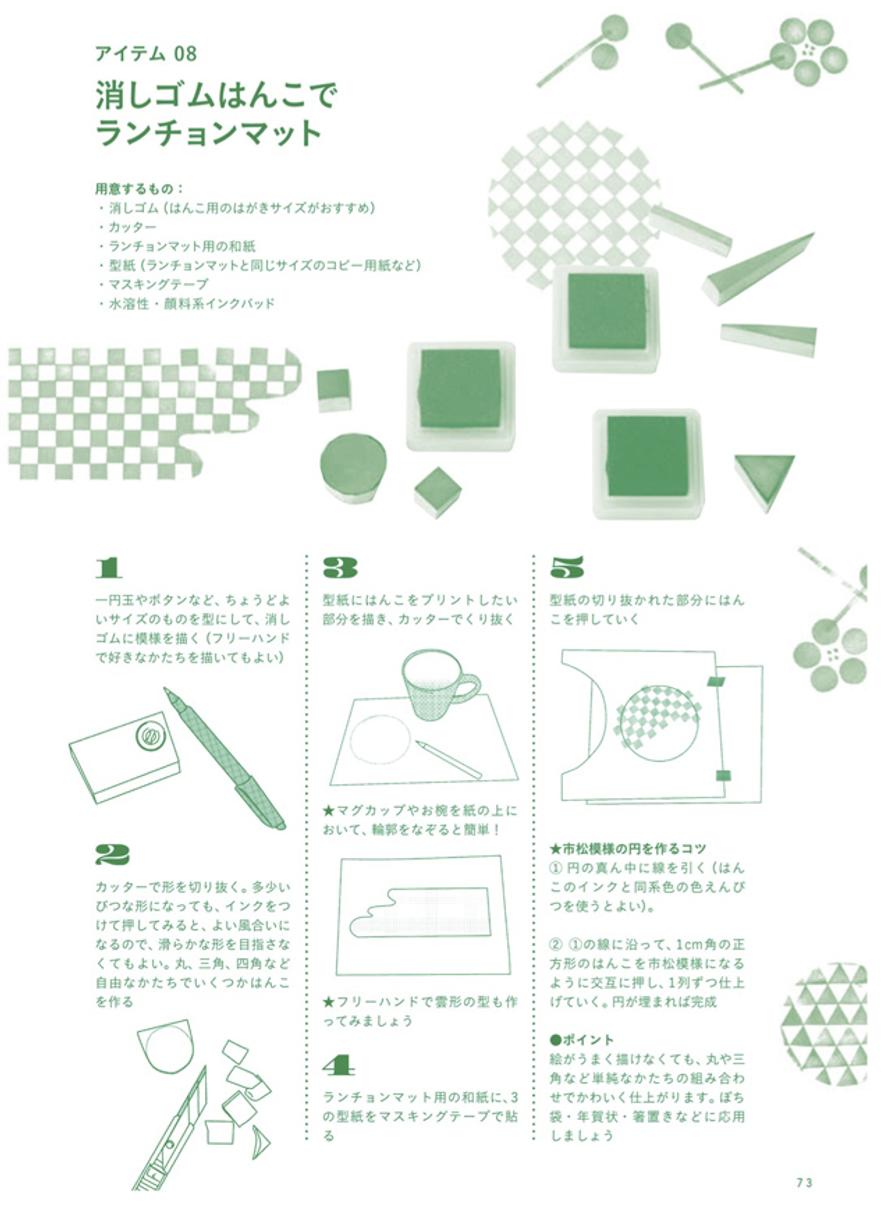 アイテム 08
消しゴムはんこで
ランチョンマット

用意するもの：
・消しゴム（はんこ用のはがきサイズがおすすめ）
・カッター
・ランチョンマット用の和紙
・型紙（ランチョンマットと同じサイズのコピー用紙など）
・マスキングテープ
・水溶性・顔料系インクパッド

1
一円玉やボタンなど、ちょうどよいサイズのものを型にして、消しゴムに模様を描く（フリーハンドで好きなかたちを描いてもよい）

2
カッターで形を切り抜く。多少いびつな形になっても、インクをつけて押してみると、よい風合いになるので、滑らかな形を目指さなくてもよい。丸、三角、四角など自由なかたちでいくつかはんこを作る

3
型紙にはんこをプリントしたい部分を描き、カッターでくり抜く

★マグカップやお椀を紙の上において、輪郭をなぞると簡単！

★フリーハンドで雲形の型も作ってみましょう

4
ランチョンマット用の和紙に、3の型紙をマスキングテープで貼る

5
型紙の切り抜かれた部分にはんこを押していく

★市松模様の円を作るコツ
① 円の真ん中に線を引く（はんこのインクと同系色の色えんぴつを使うとよい）。

② ①の線に沿って、1cm角の正方形のはんこを市松模様になるように交互に押し、1列ずつ仕上げていく。円が埋まれば完成

●ポイント
絵がうまく描けなくても、丸や三角など単純なかたちの組み合わせでかわいく仕上がります。ぽち袋・年賀状・箸置きなどに応用しましょう

73