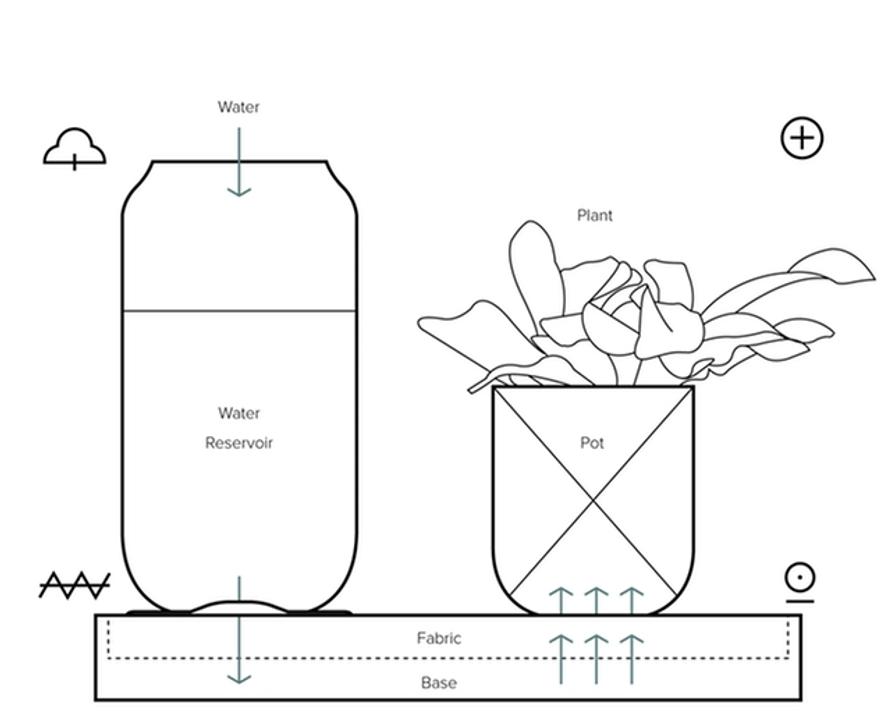 Water

Plant

Water
Reservoir

Pot

Fabric

Base