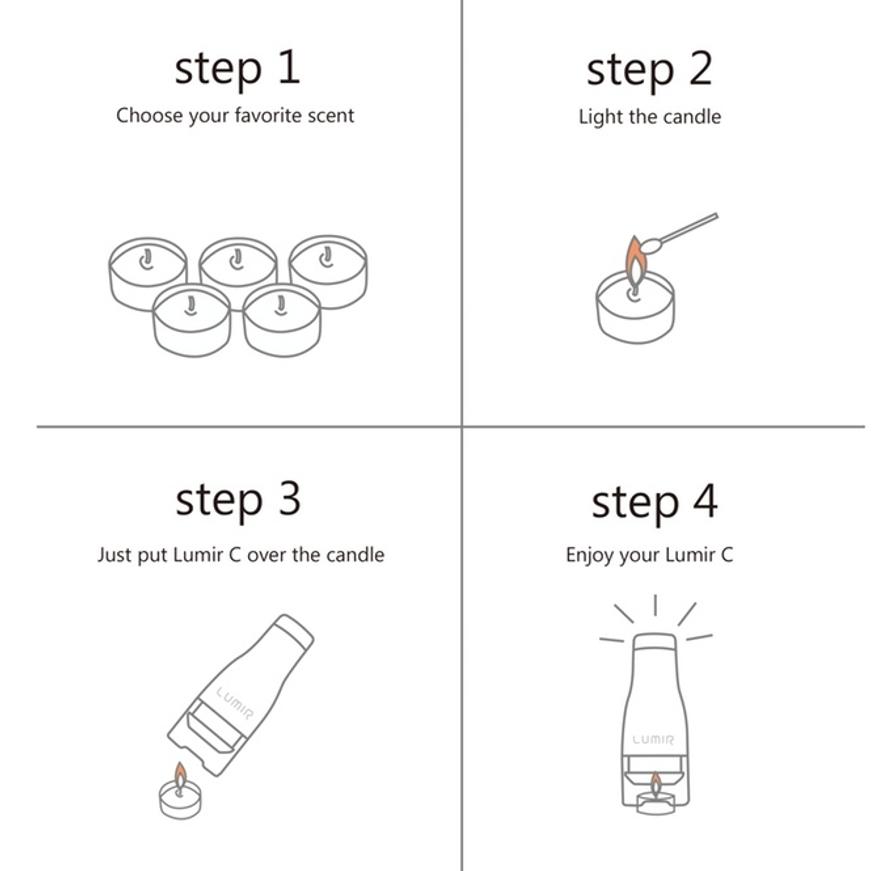 step 1
Choose your favorite scent

step 2
Light the candle

step 3
Just put Lumir C over the candle

LUMIR

step 4
Enjoy your Lumir C

LUMIR