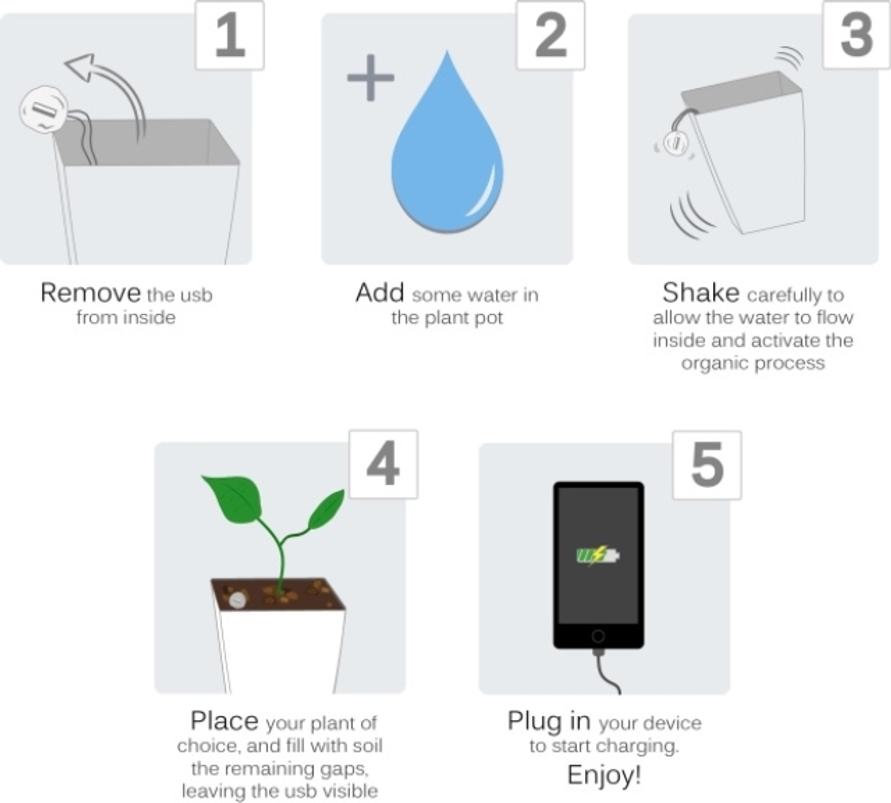 1

Remove the usb from inside

2

Add some water in the plant pot

3

Shake carefully to allow the water to flow inside and activate the organic process

4

Place your plant of choice, and fill with soil the remaining gaps, leaving the usb visible

5

Plug in your device to start charging.
Enjoy!