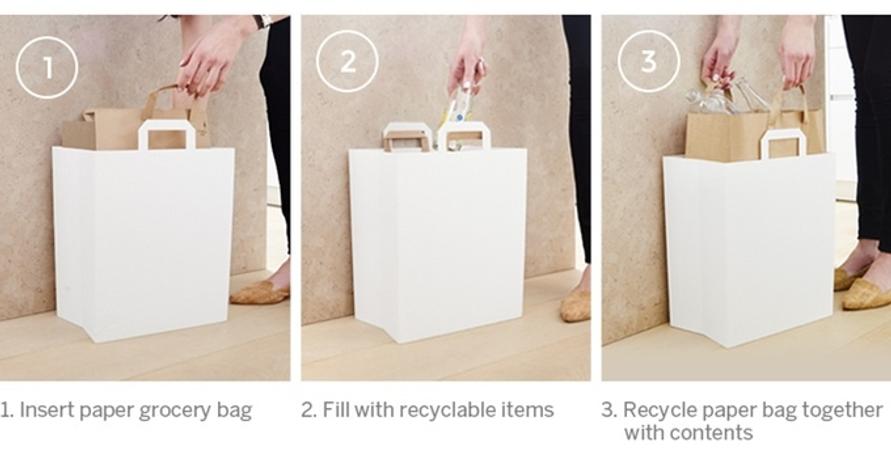 1

2

3

1. Insert paper grocery bag

2. Fill with recyclable items

3. Recycle paper bag together with contents