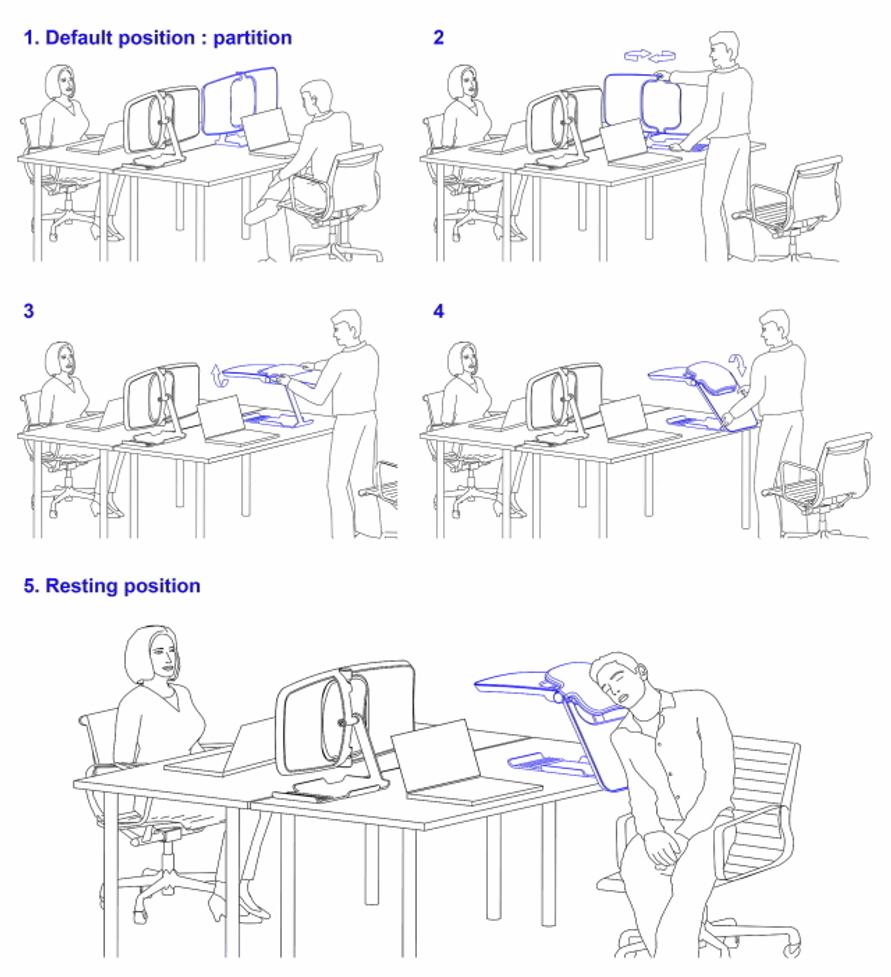 1. Default position : partition

2

3

4

5. Resting position