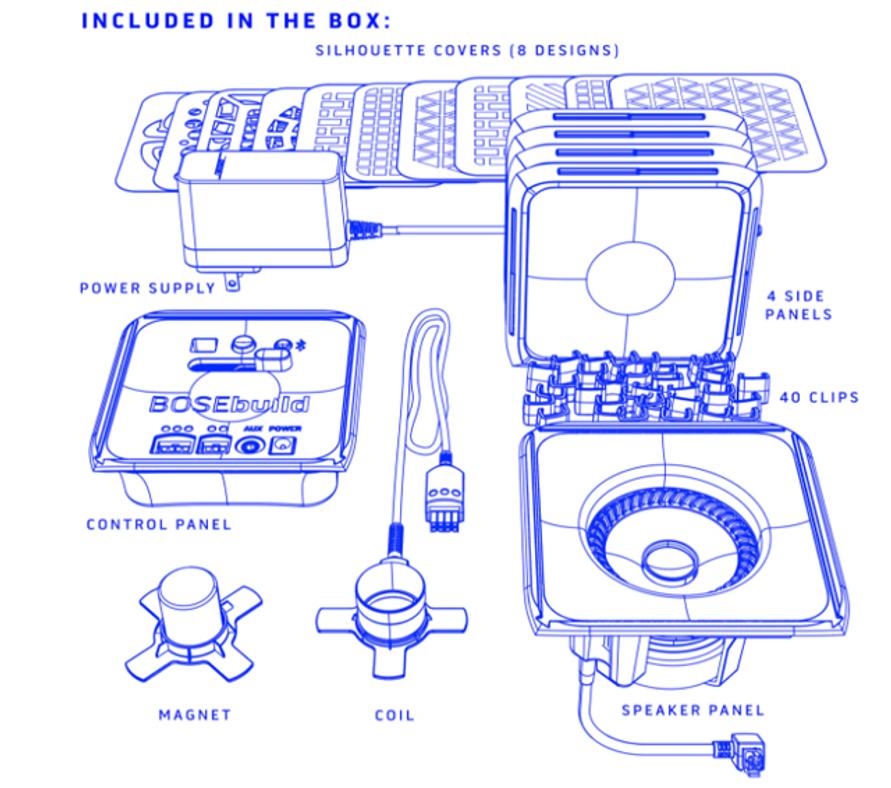 INCLUDED IN THE BOX:

SILHOUETTE COVERS (8 DESIGNS)

POWER SUPPLY

4 SIDE PANELS

40 CLIPS

BOSEbuild

AUX POWER

CONTROL PANEL

MAGNET

COIL

SPEAKER PANEL