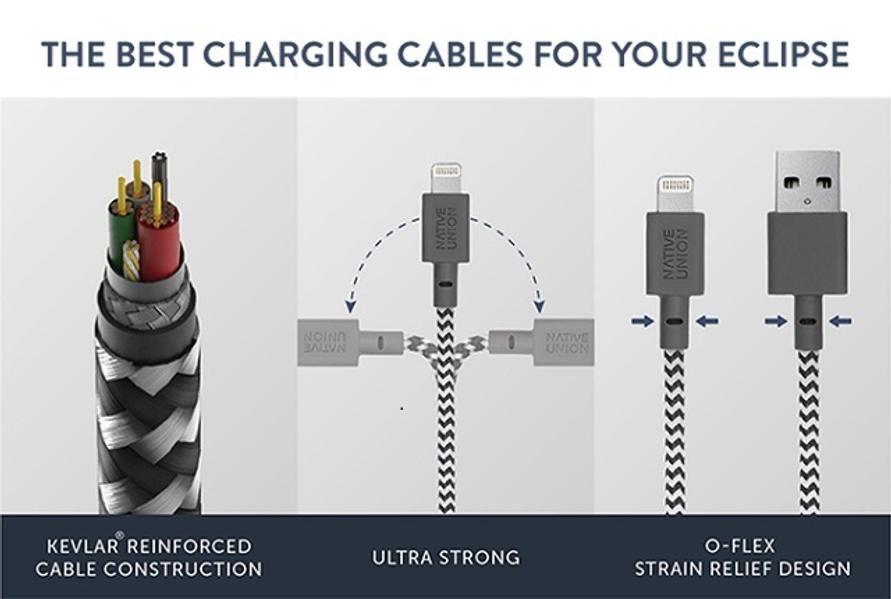 THE BEST CHARGING CABLES FOR YOUR ECLIPSE

NATIVE UNION

NATIVE UNION

NATIVE UNION

NATIVE UNION

KEVLAR® REINFORCED CABLE CONSTRUCTION

ULTRA STRONG

O-FLEX STRAIN RELIEF DESIGN