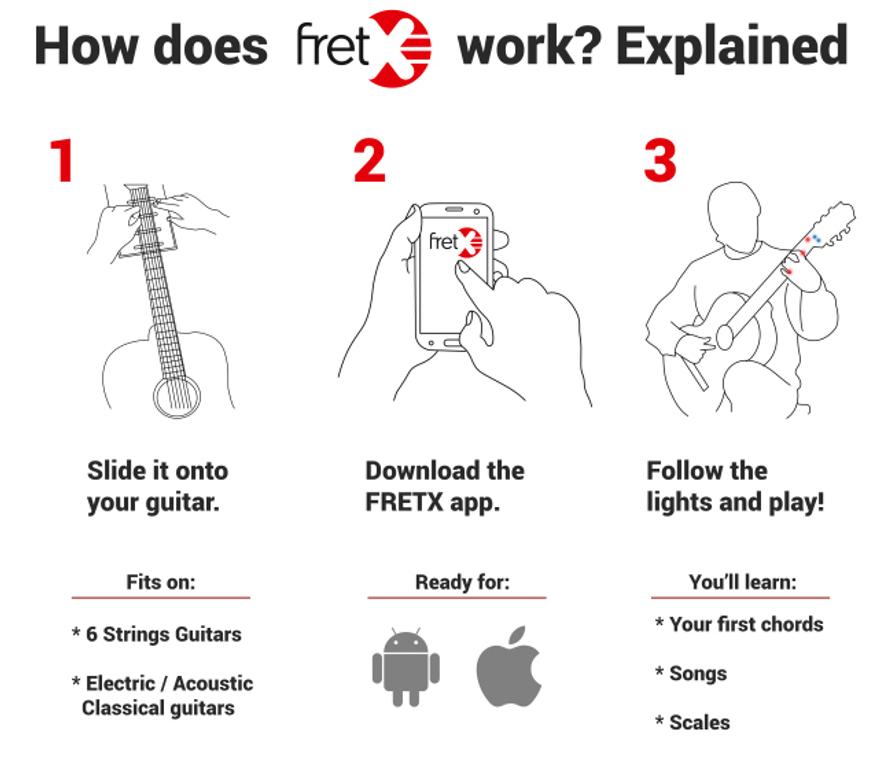 How does fretX work? Explained

1

Slide it onto your guitar.

Fits on:

* 6 Strings Guitars

* Electric / Acoustic Classical guitars

2

fretX

Download the FRETX app.

Ready for:

3

Follow the lights and play!

You'll learn:

* Your first chords

* Songs

* Scales