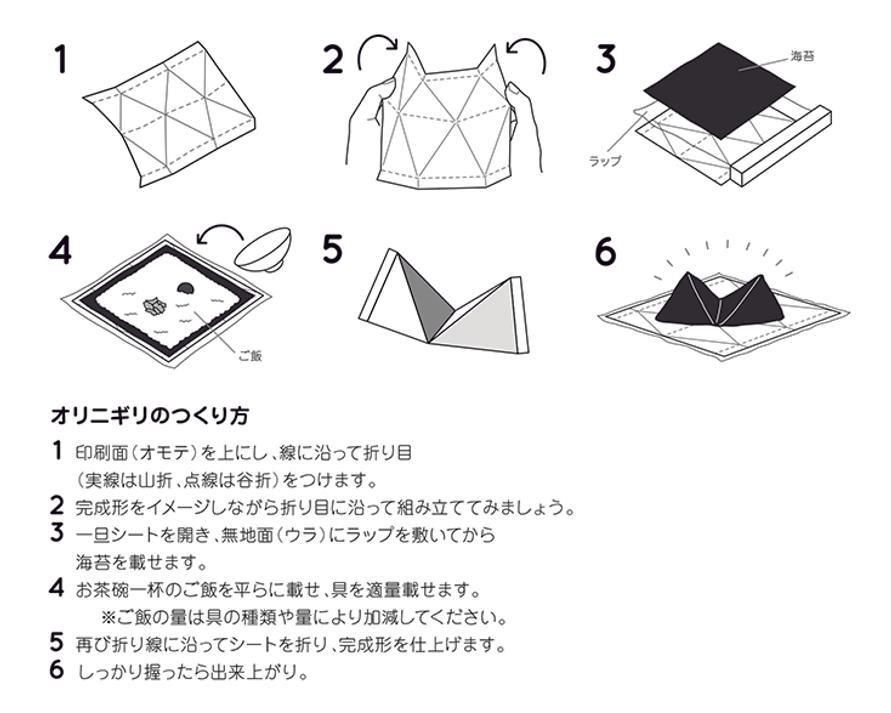 1

2

3

海苔

ラップ

4

ご飯

5

6

オリニギリのつくり方

1 印刷面（オモテ）を上にし、線に沿って折り目（実線は山折、点線は谷折）をつけます。

2 完成形をイメージしながら折り目に沿って組み立ててみましょう。

3 一旦シートを開き、無地面（ウラ）にラップを敷いてから海苔を載せます。

4 お茶碗一杯のご飯を平らに載せ、具を適量載せます。
※ご飯の量は具の種類や量により加減してください。

5 再び折り線に沿ってシートを折り、完成形を仕上げます。

6 しっかり握ったら出来上がり。