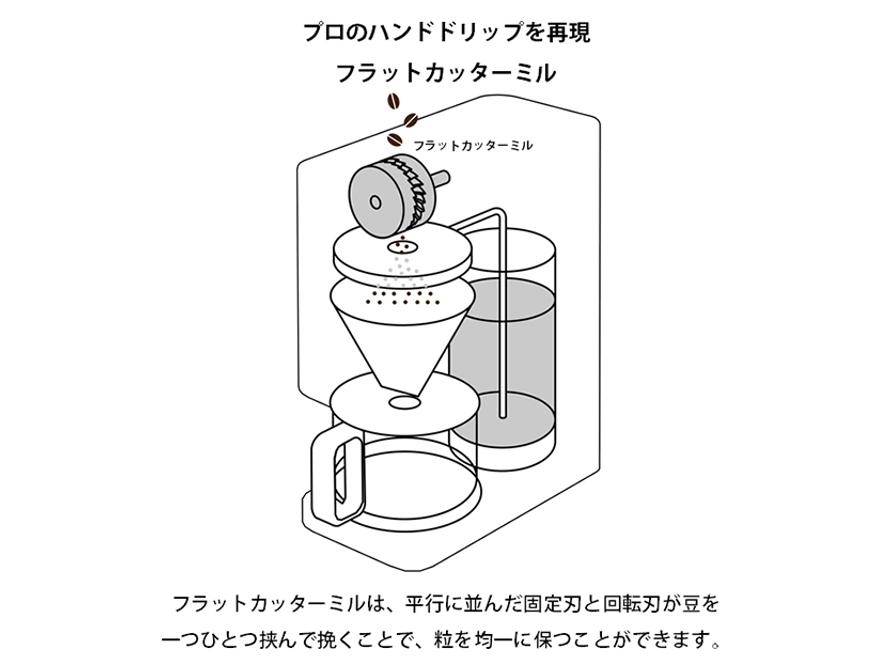 プロのハンドドリップを再現

フラットカッターミル

フラットカッターミル

フラットカッターミルは、平行に並んだ固定刃と回転刃が豆を一つひとつ挟んで挽くことで、粒を均一に保つことができます。