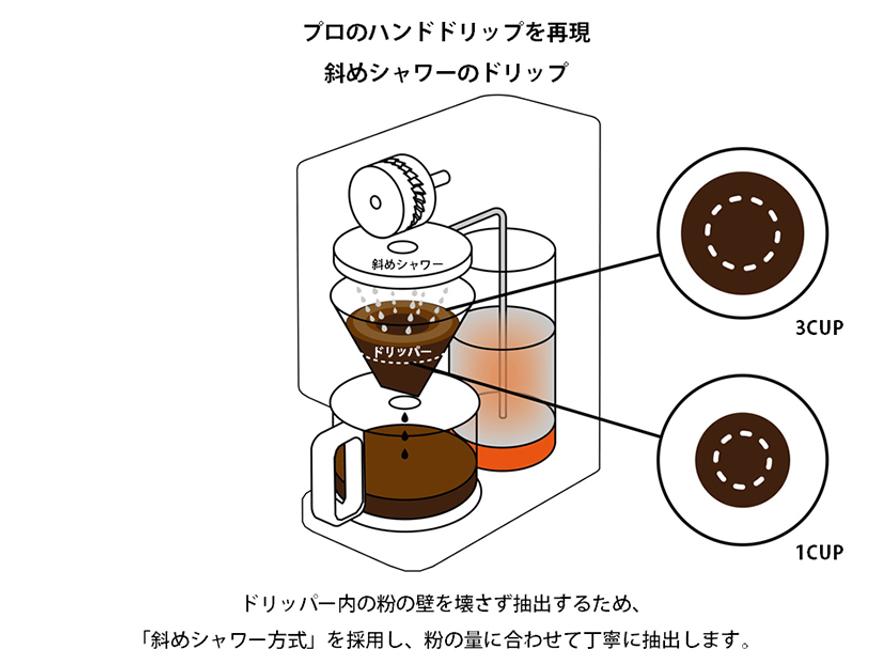 プロのハンドドリップを再現

斜めシャワーのドリップ

斜めシャワー

ドリッパー

3CUP

1CUP

ドリッパー内の粉の壁を壊さず抽出するため、

「斜めシャワー方式」を採用し、粉の量に合わせて丁寧に抽出します。