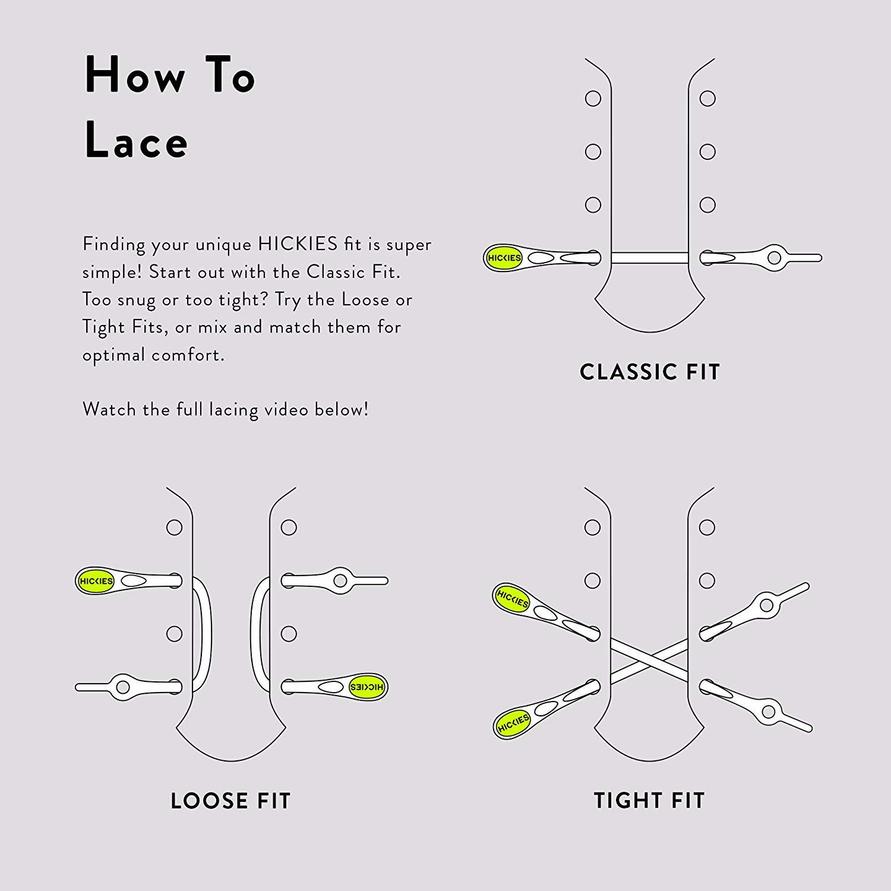 How To Lace

Finding your unique HICKIES fit is super simple! Start out with the Classic Fit. Too snug or too tight? Try the Loose or Tight Fits, or mix and match them for optimal comfort.

Watch the full lacing video below!

HICKIES

CLASSIC FIT

HICKIES

HICKIES

LOOSE FIT

HICKIES

HICKIES

TIGHT FIT