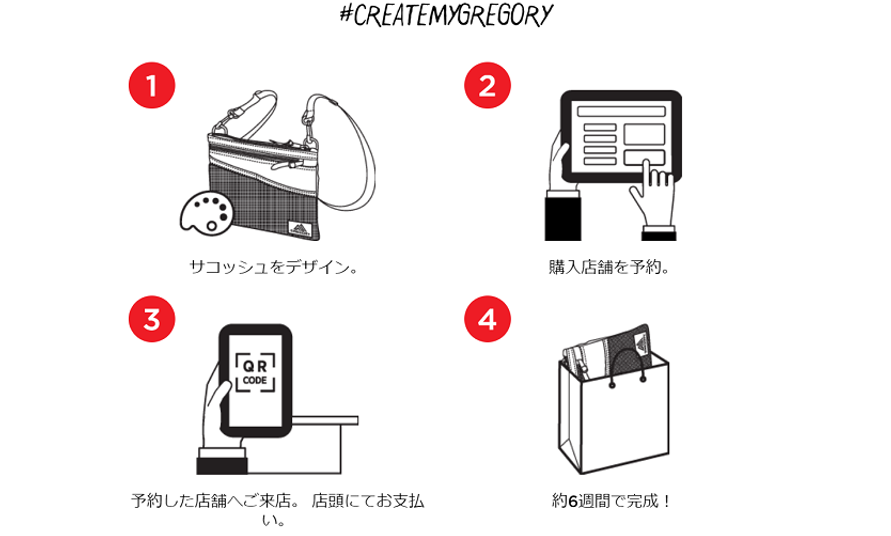 #CREATEMYGREGORY

1

サコッシュをデザイン。

2

購入店舗を予約。

3

QR CODE

予約した店舗へご来店。 店頭にてお支払い。

4

約6週間で完成！