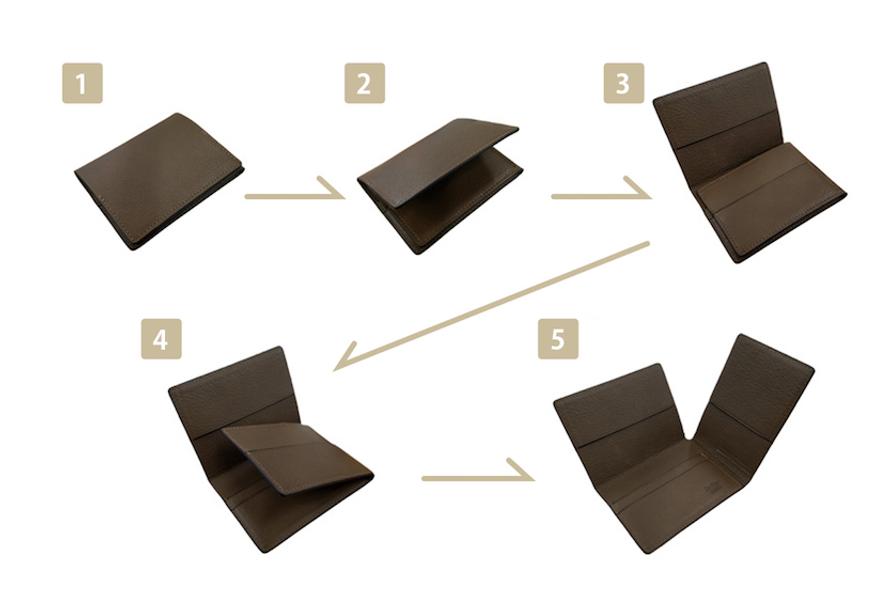 1

2

3

4

5