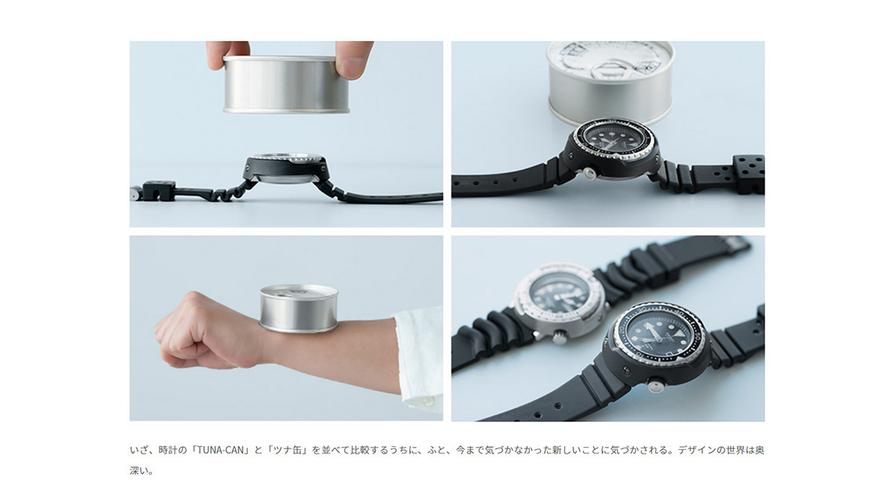 いざ、時計の「TUNA-CAN」と「ツナ缶」を並べて比較するうちに、ふと、今まで気づかなかった新しいことに気づかされる。デザインの世界は奥深い。